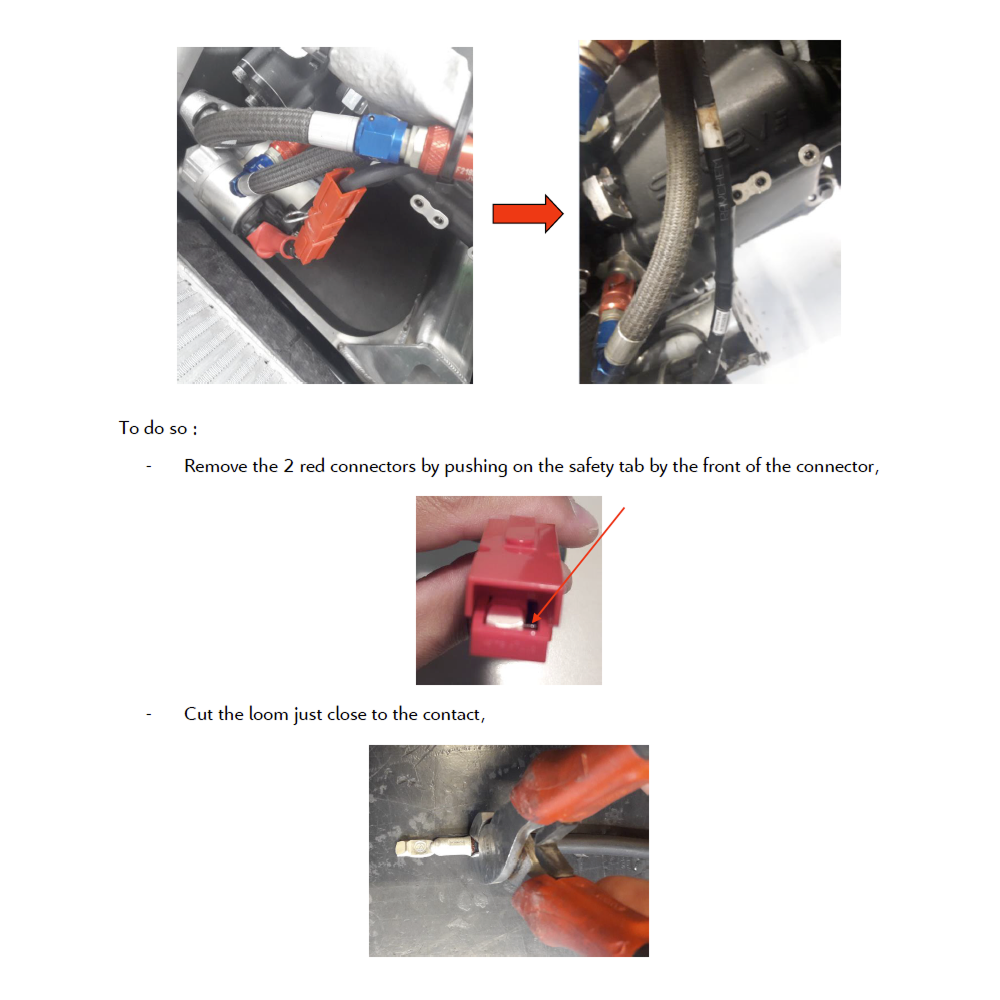 To do so :

- Remove the 2 red connectors by pushing on the safety tab by the front of the connector,

- Cut the loom just close to the contact,