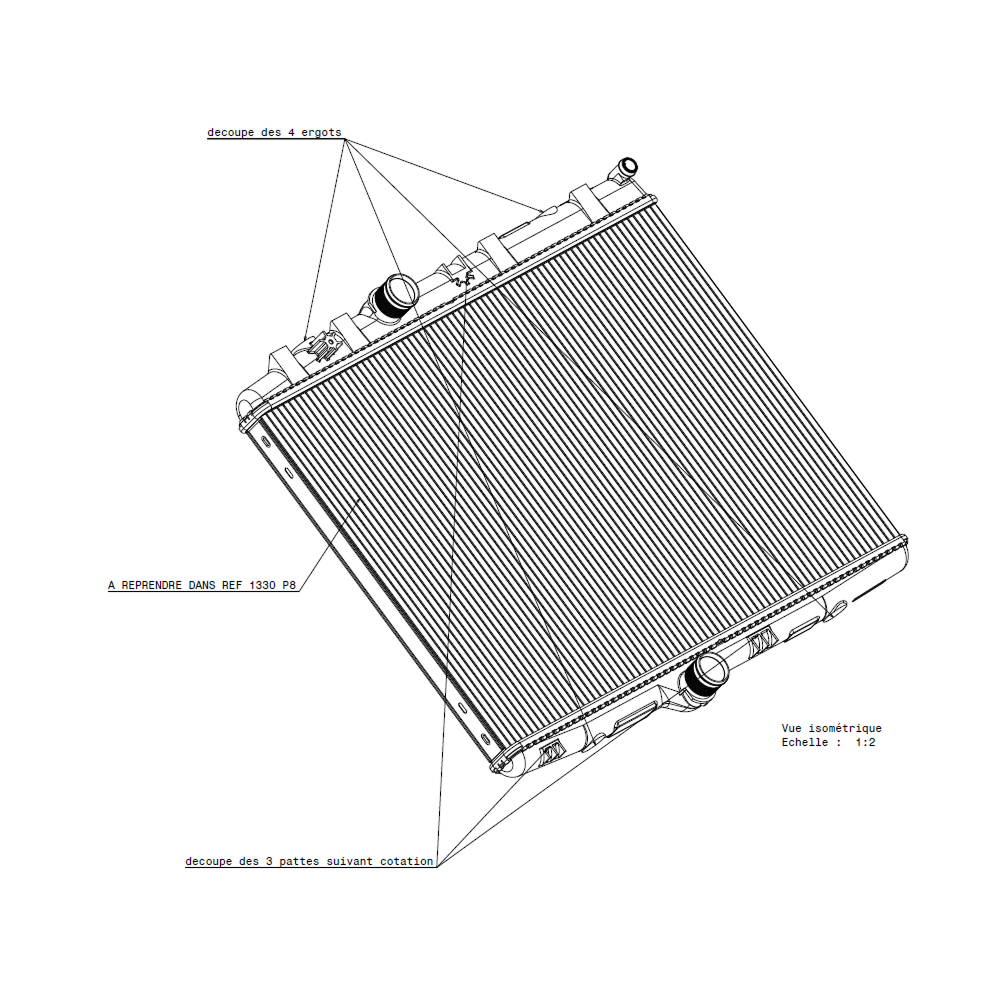 decoupe des 4 ergots

A REPRENDRE DANS REF 1330 P8

Vue isométrique
Echelle : 1:2

decoupe des 3 pattes suivant cotation