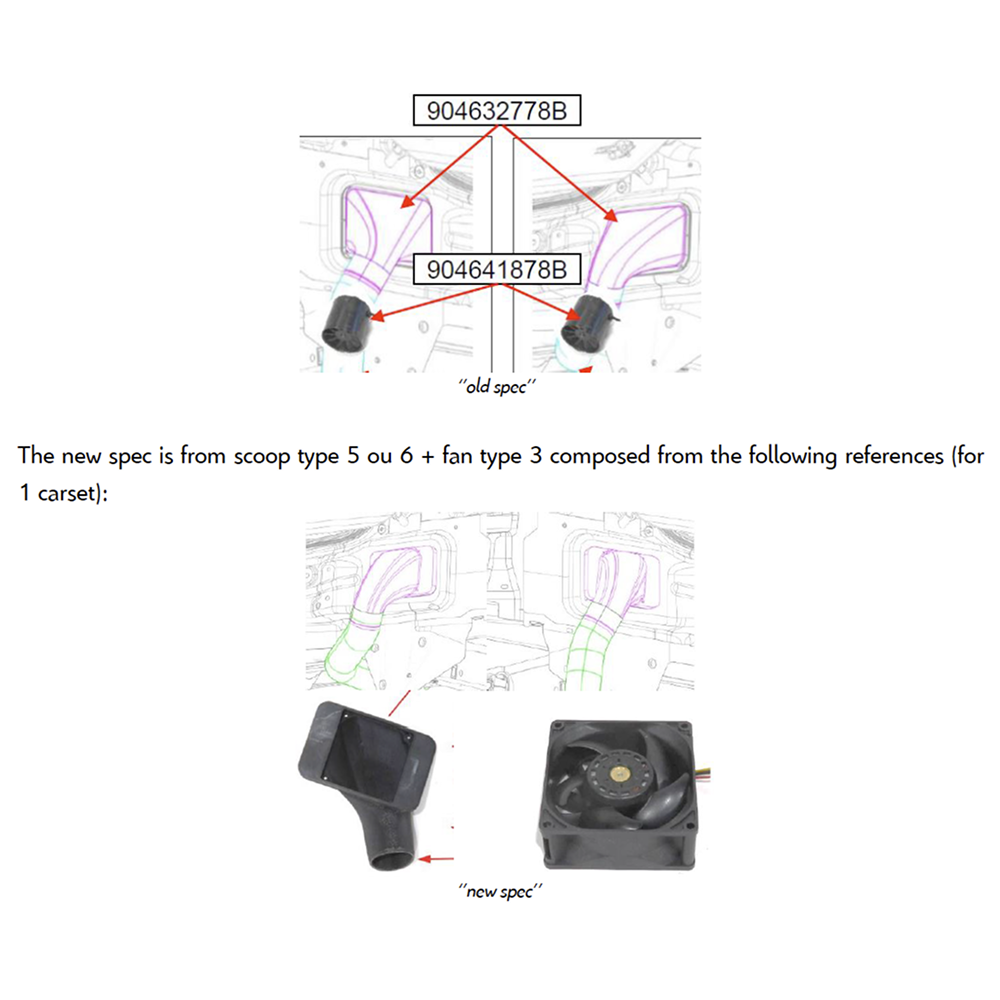 904632778B

904641878B

"old spec"

The new spec is from scoop type 5 ou 6 + fan type 3 composed from the following references (for 1 carset):

"new spec"