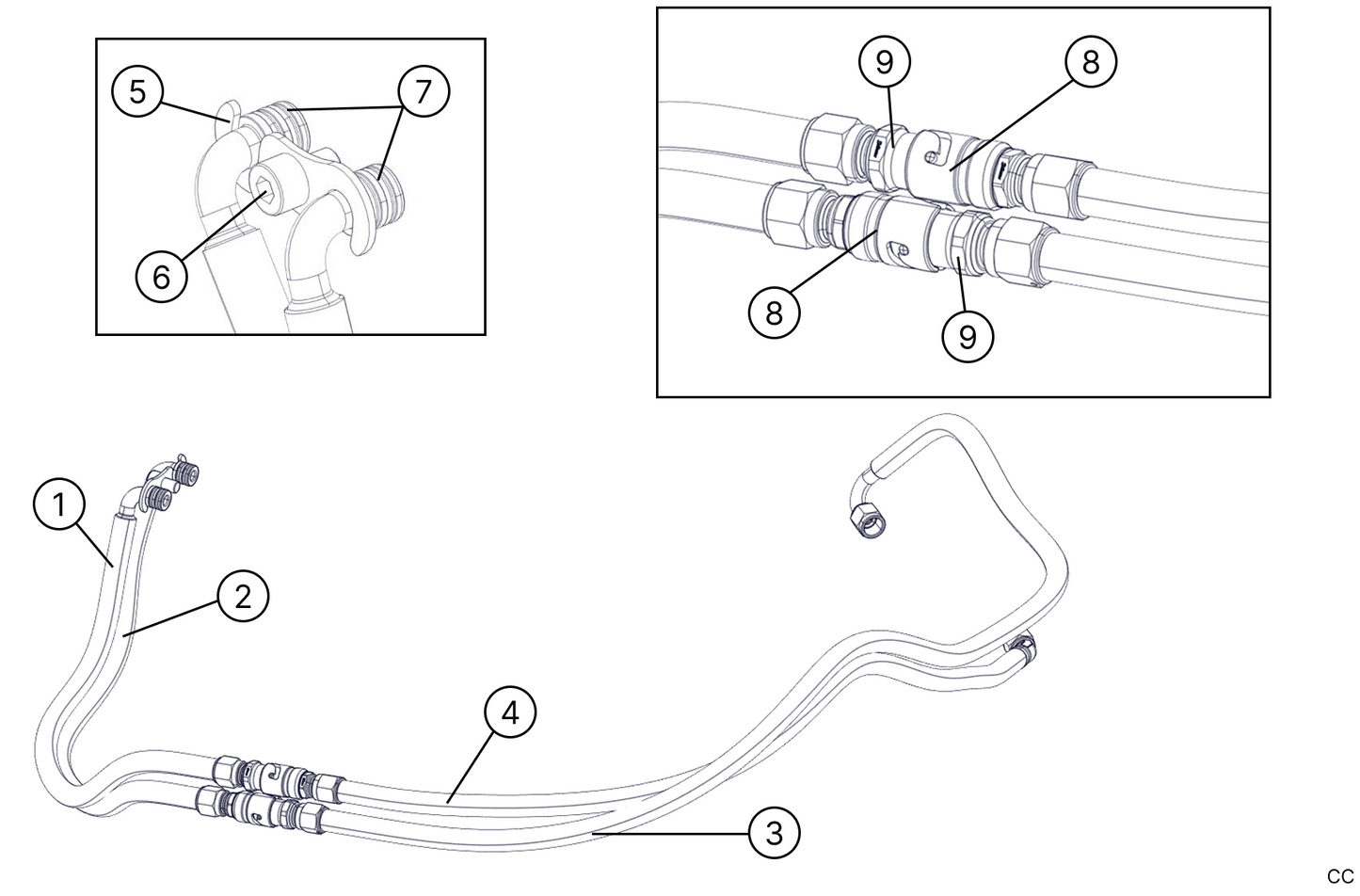 5
7
6
9
8
8
9
1
2
4
3
CC