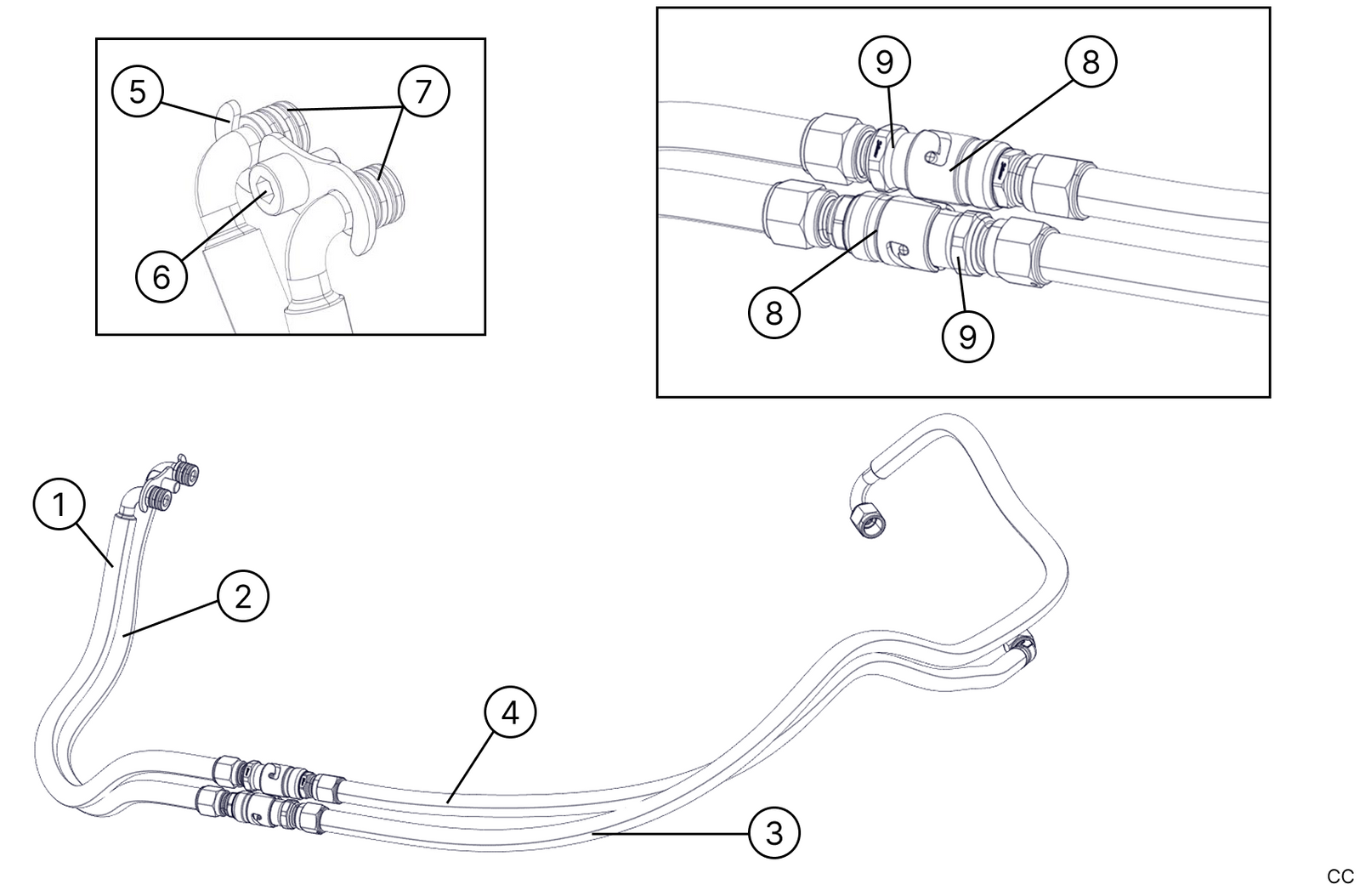 5
7
6
9
8
8
9
1
2
4
3
CC