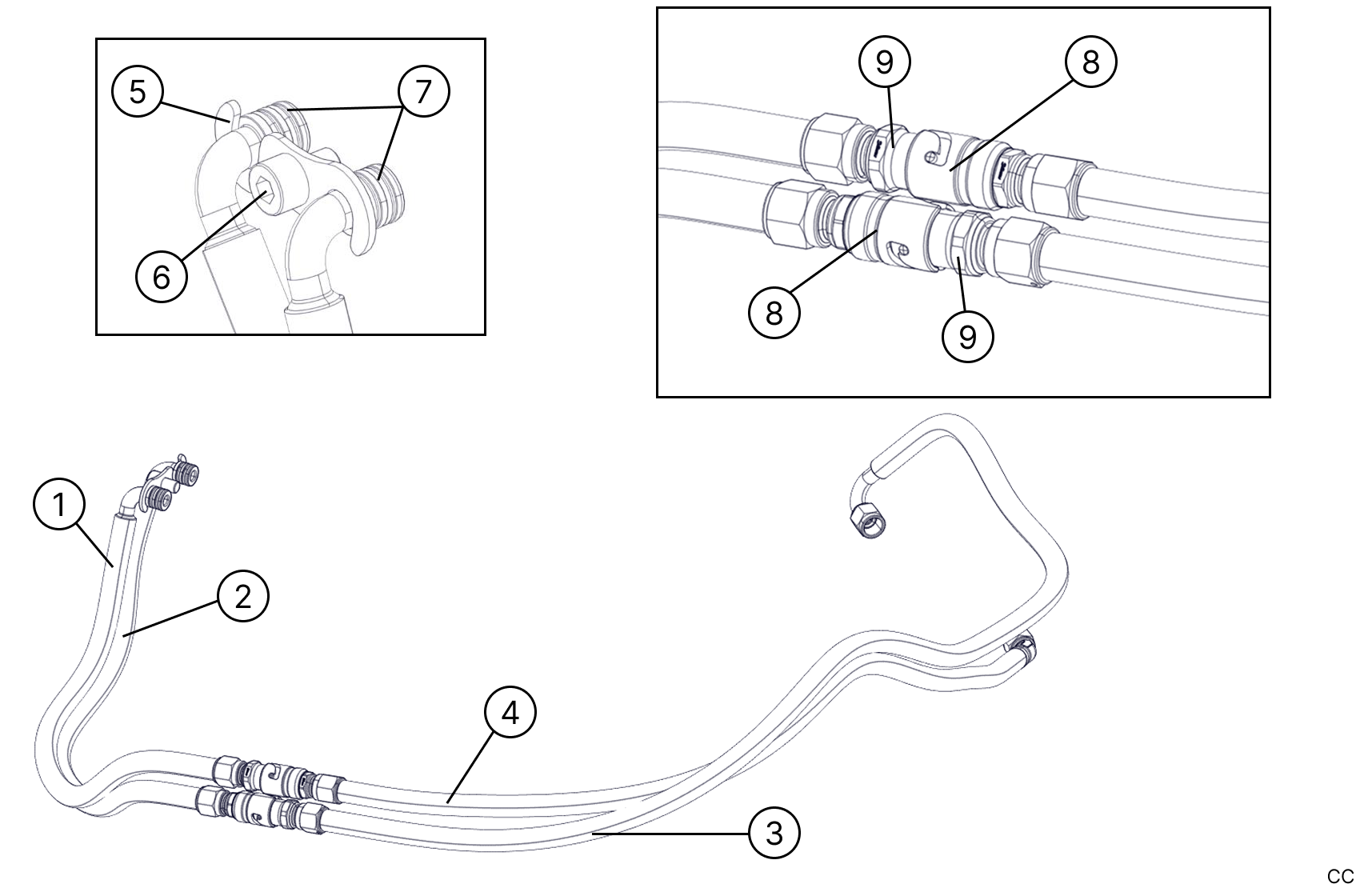 5
7
6
9
8
8
9
1
2
4
3
CC