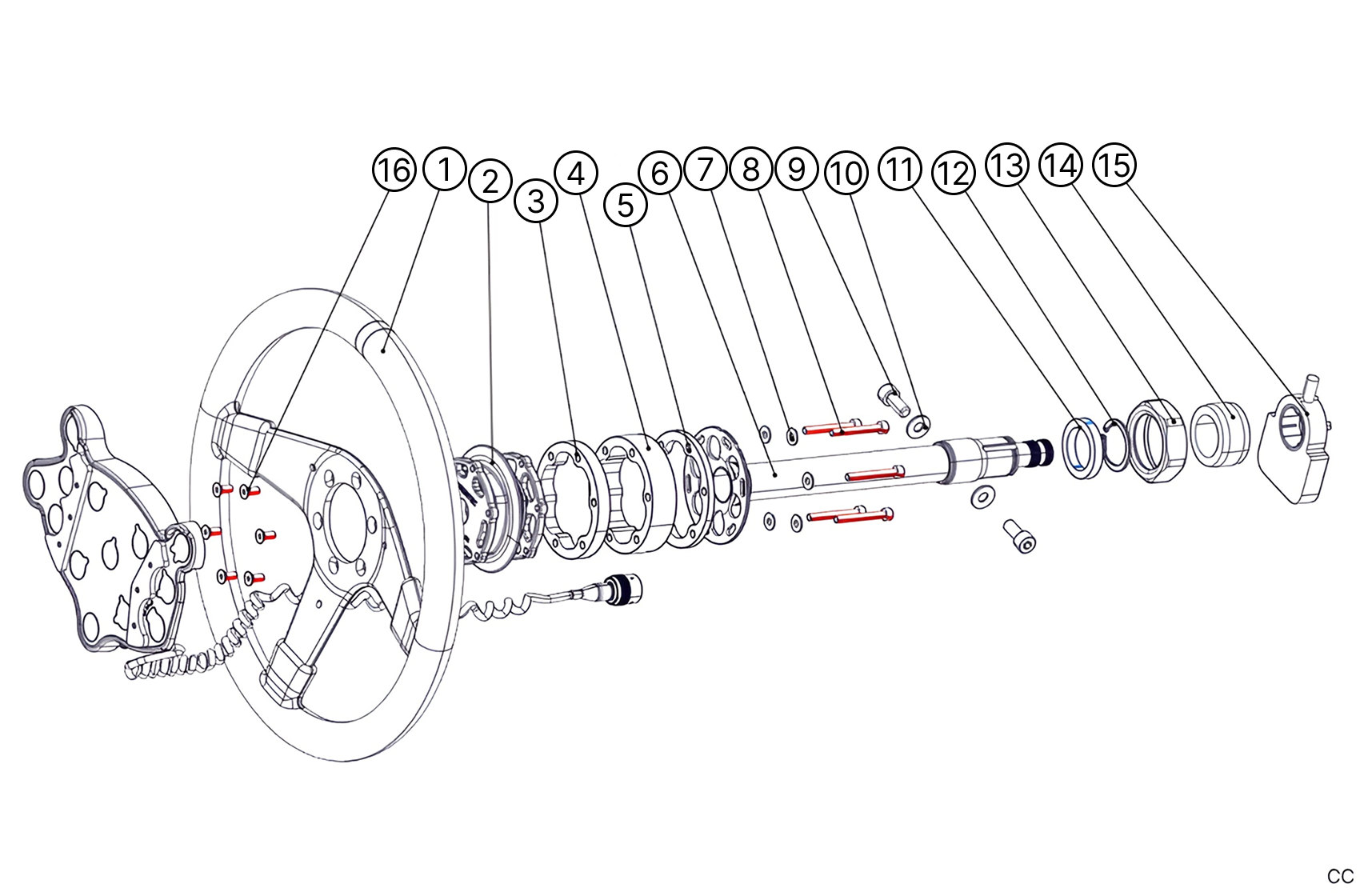 16 1 2 3 4 5 6 7 8 9 10 11 12 13 14 15

CC