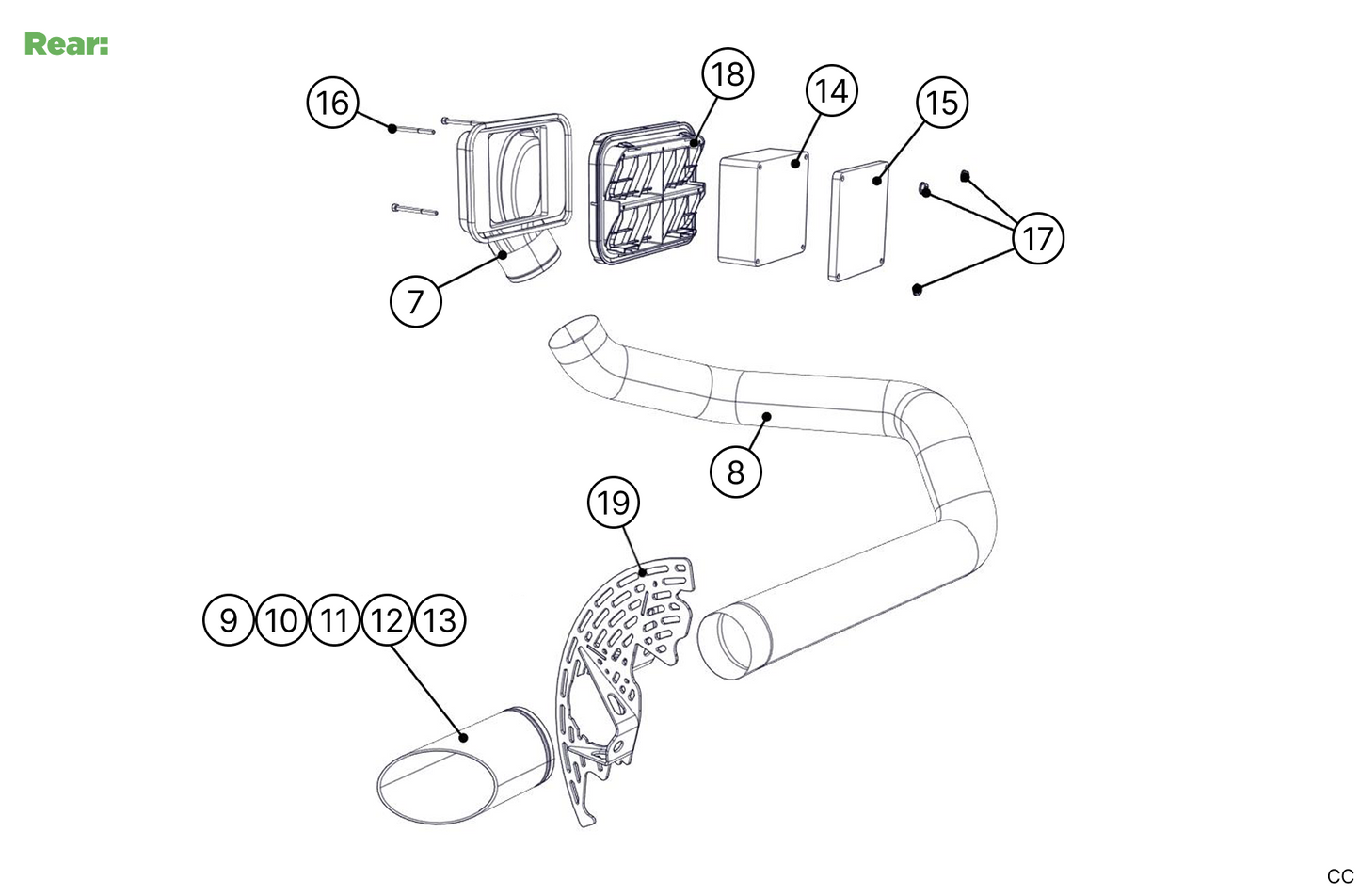 Rear:

16

18

14

15

17

7

8

19

9 10 11 12 13

CC