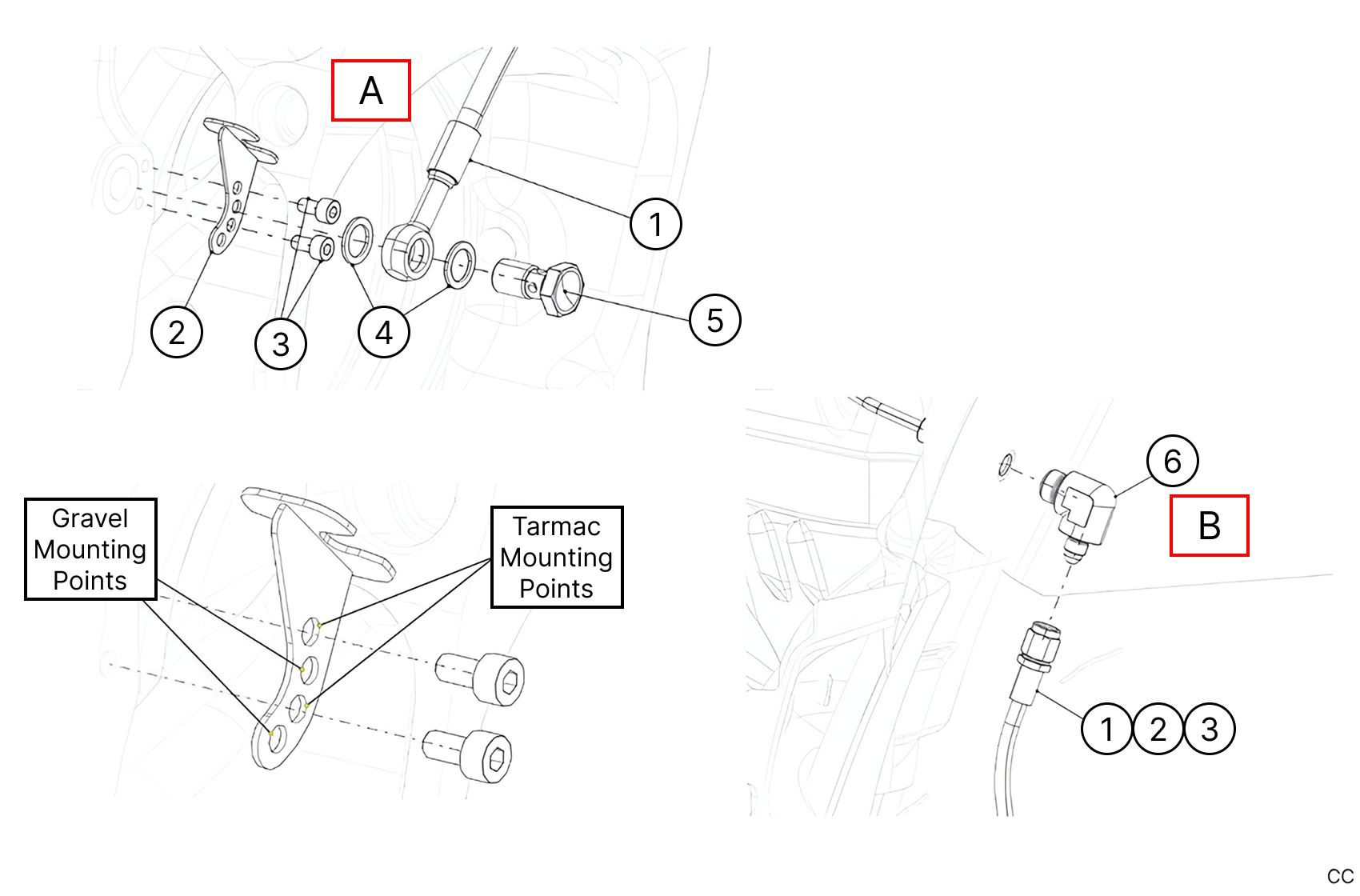 A

1

2

3

4

5

Gravel Mounting Points

Tarmac Mounting Points

6

B

1 2 3

CC