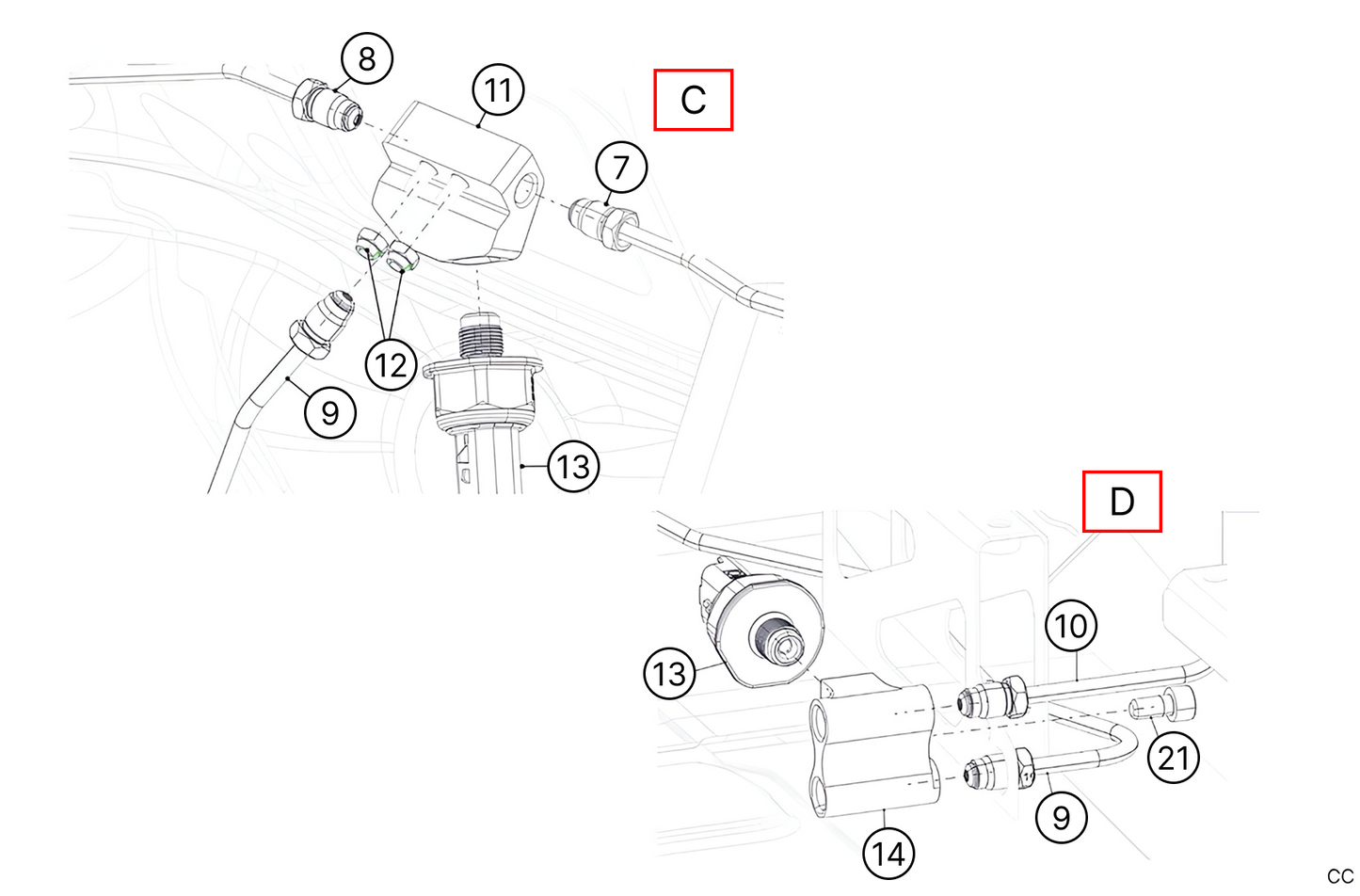 8
11
C
7
12
9
13
D
10
13
21
9
14
CC