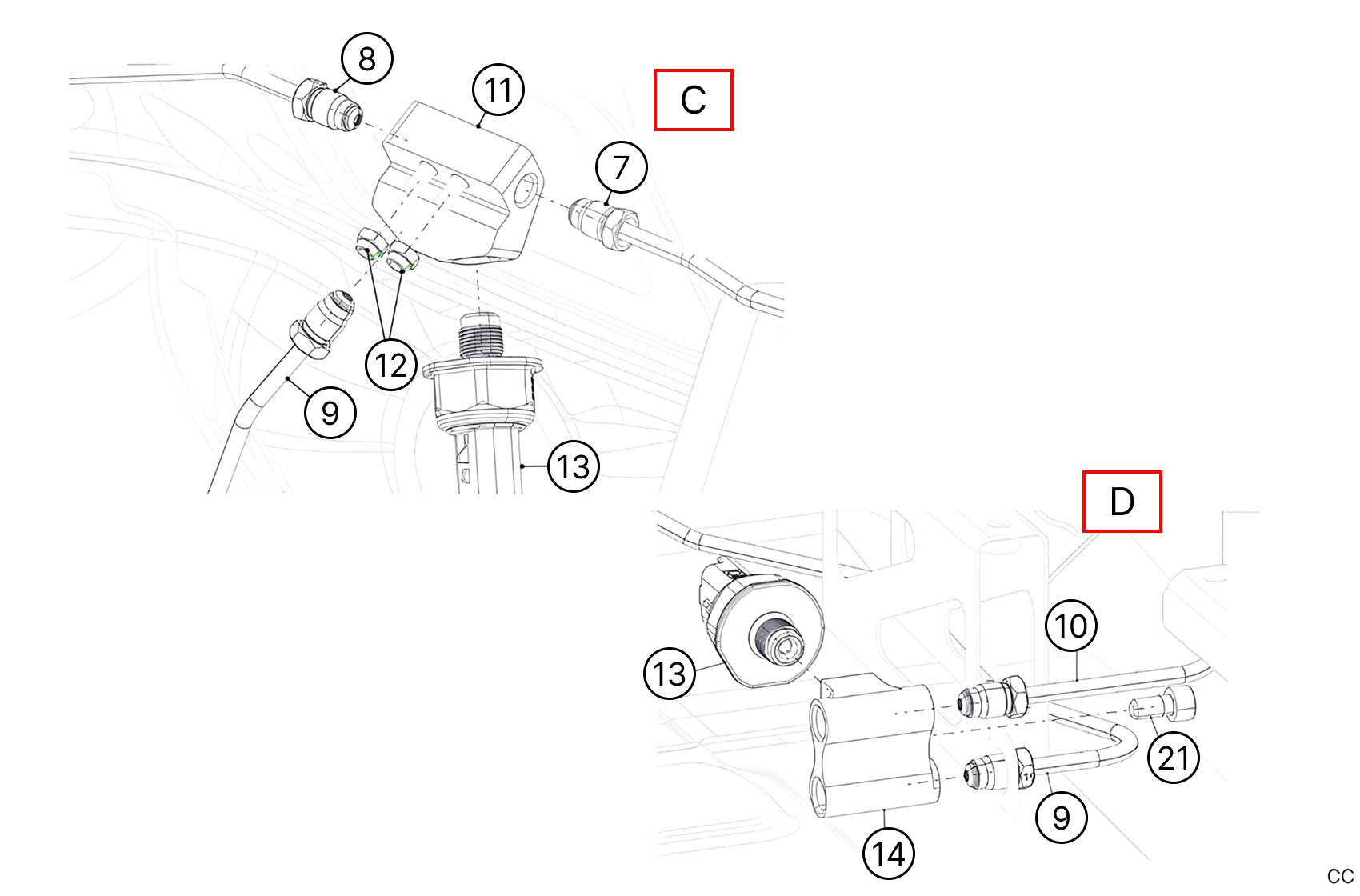 8
11
C
7
12
9
13
D
10
13
21
9
14
CC