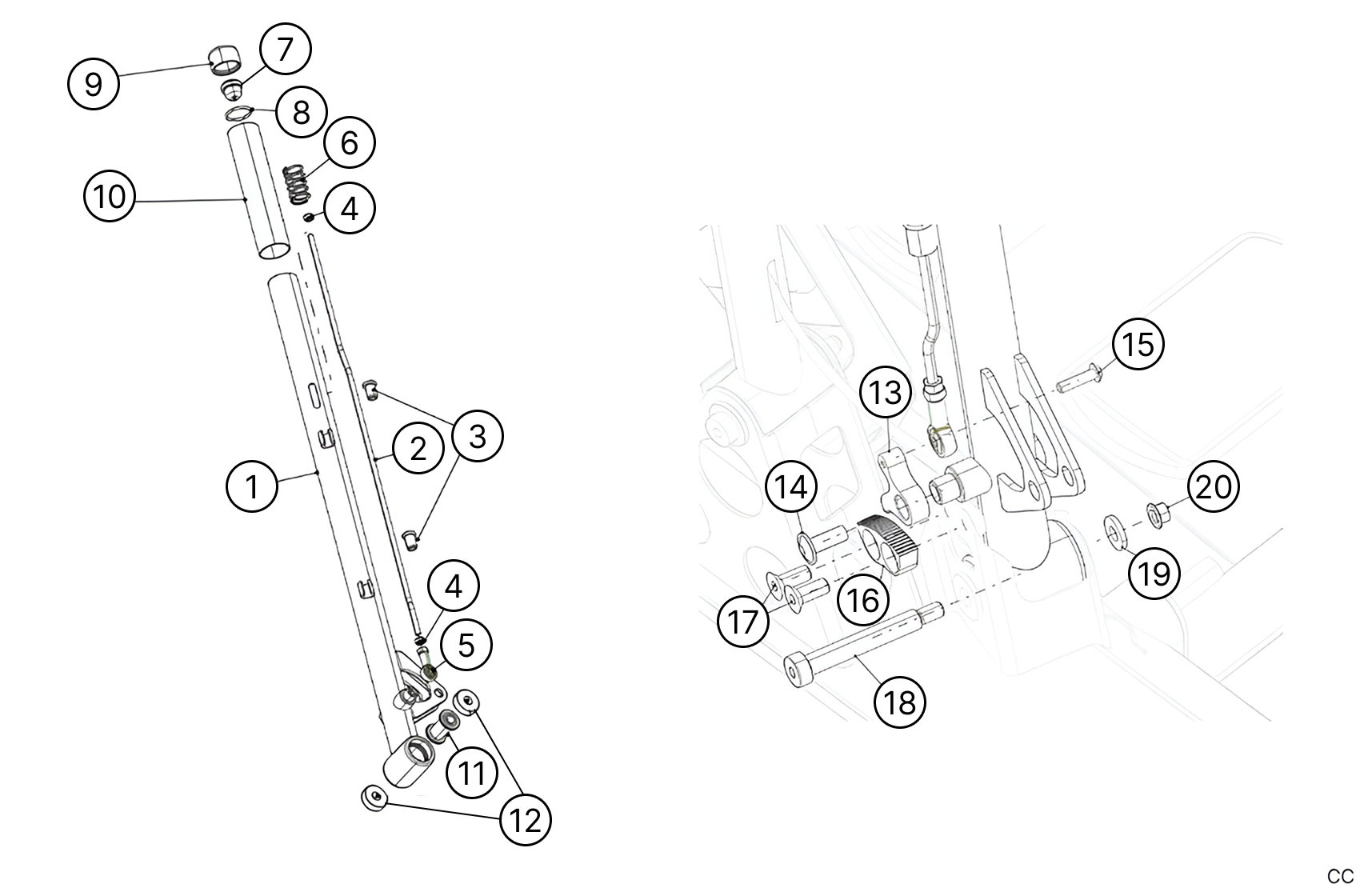 9
7
8
6
10
4
3
2
1
4
5
11
12
15
13
14
20
19
16
17
18
CC