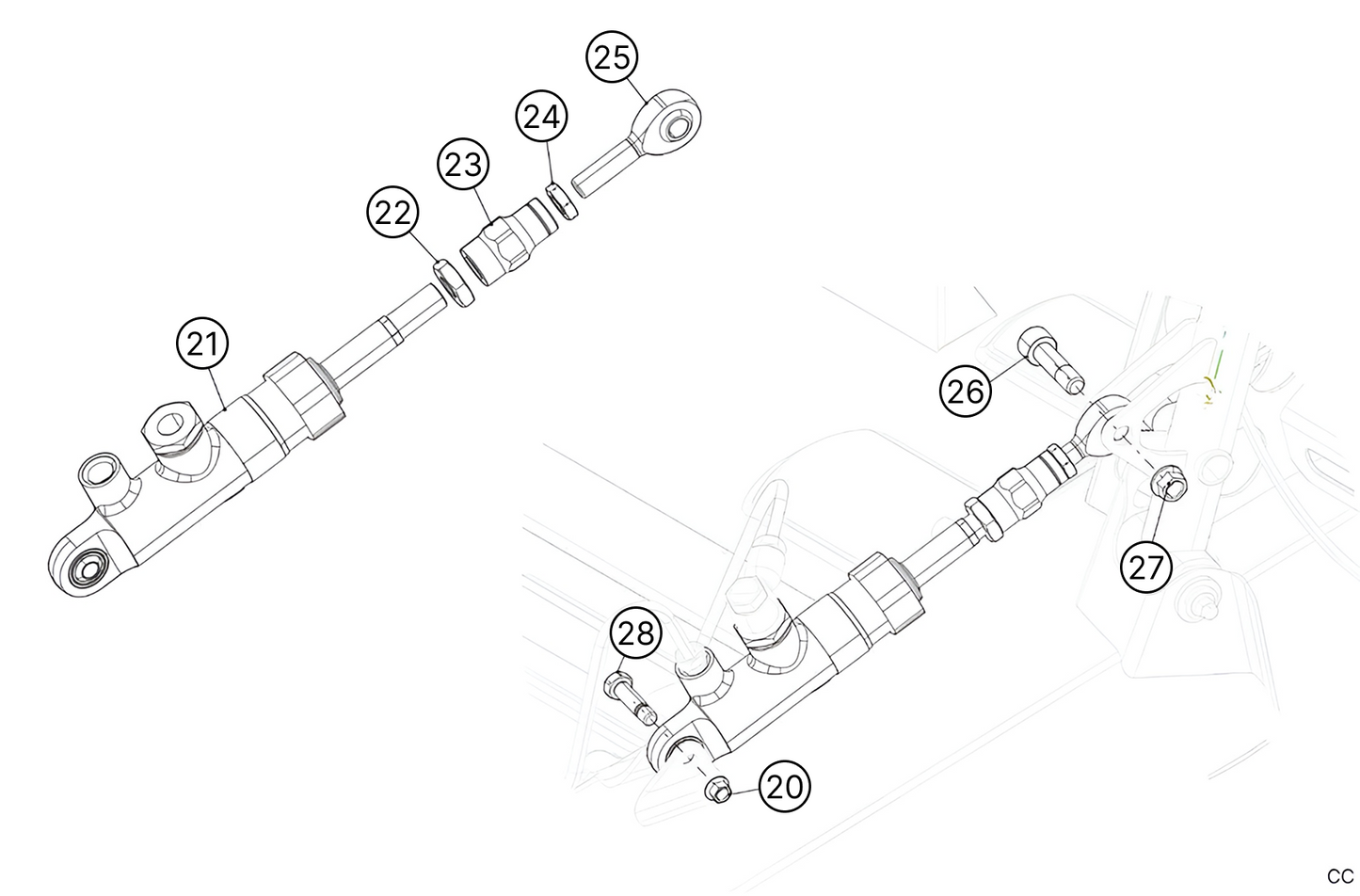 25
24
23
22
21
26
27
28
20
CC