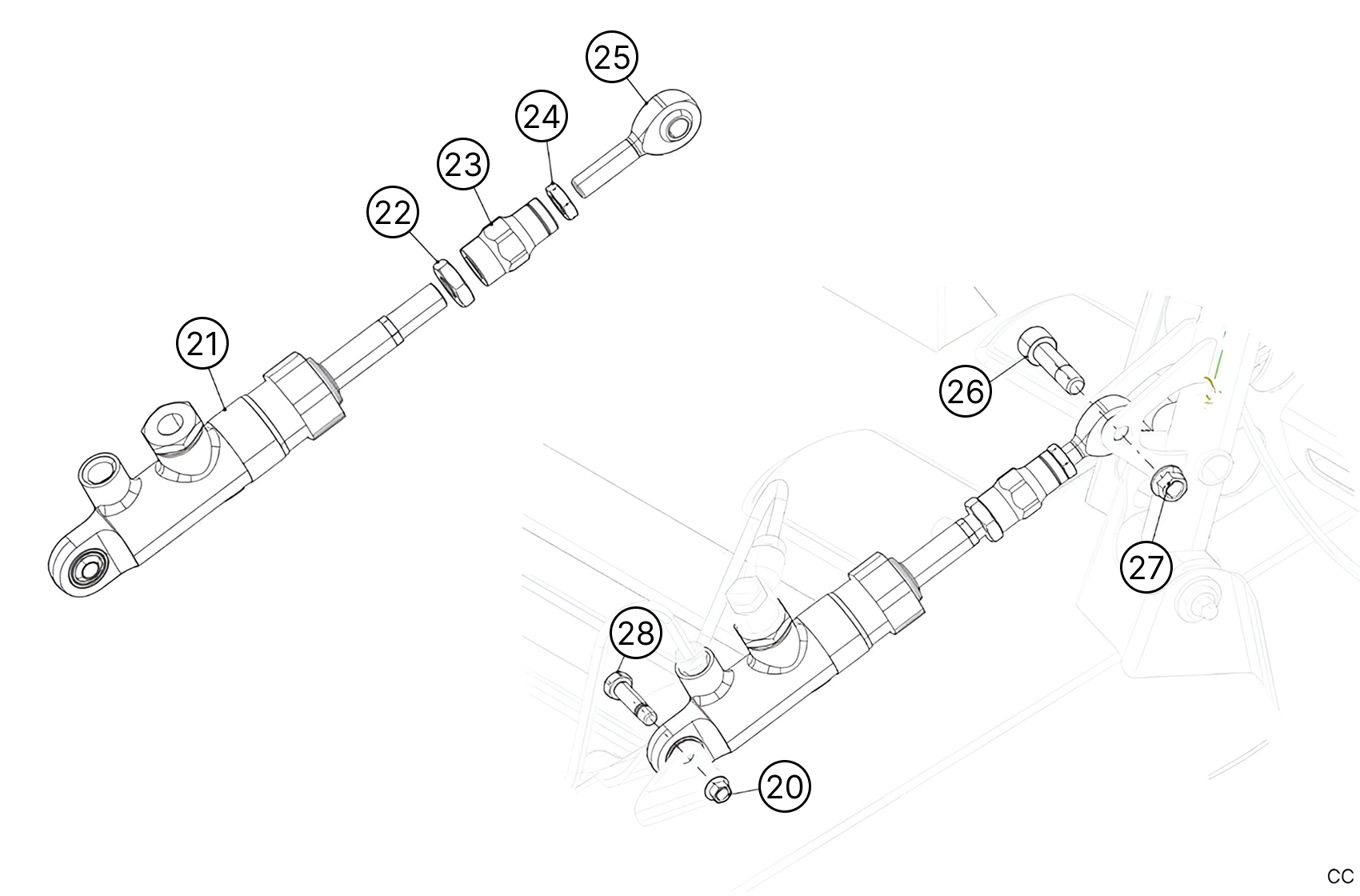 25
24
23
22
21
26
27
28
20
CC