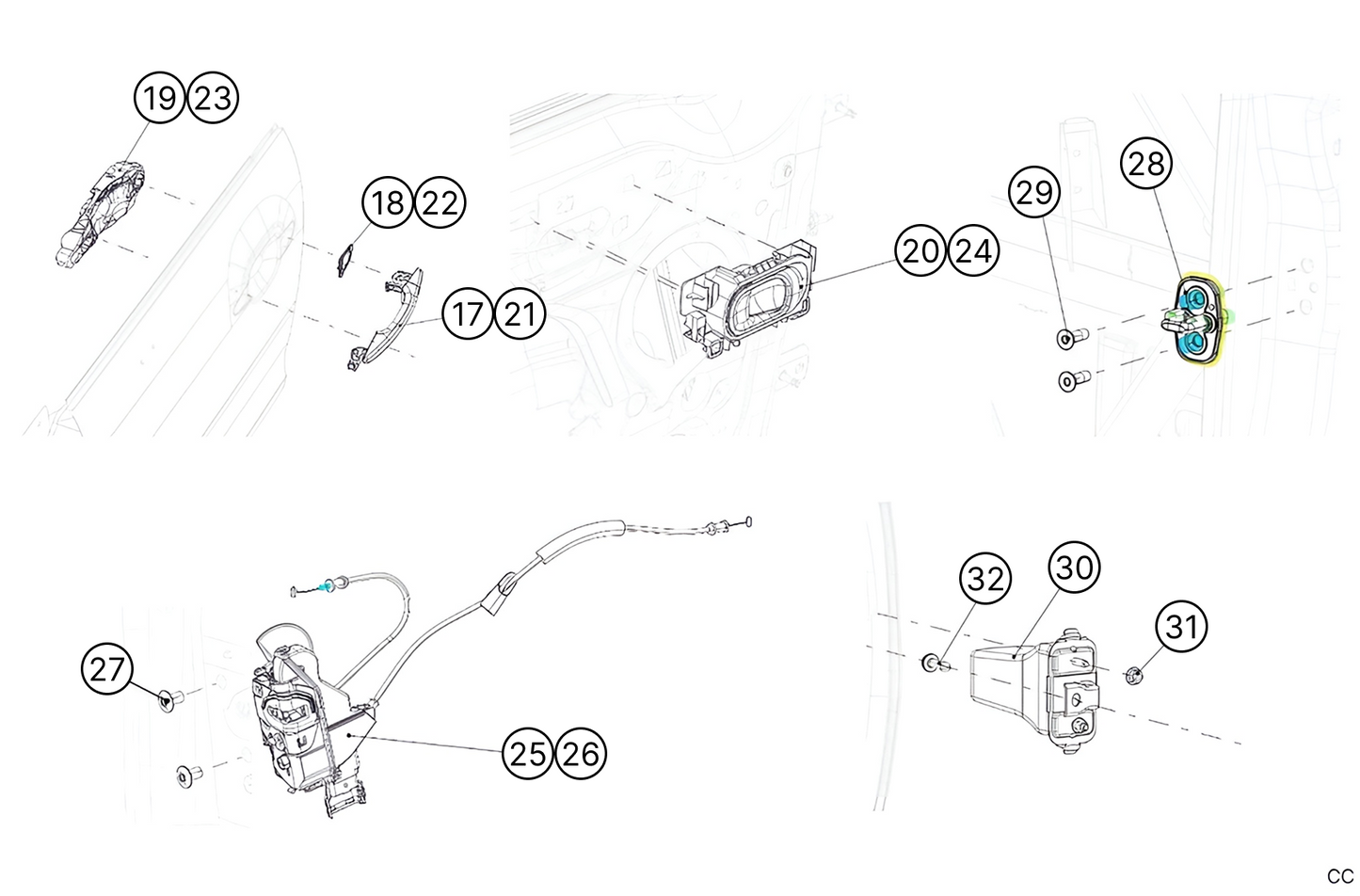 19 23

18 22

17 21

20 24

29

28

27

25 26

32

30

31

CC