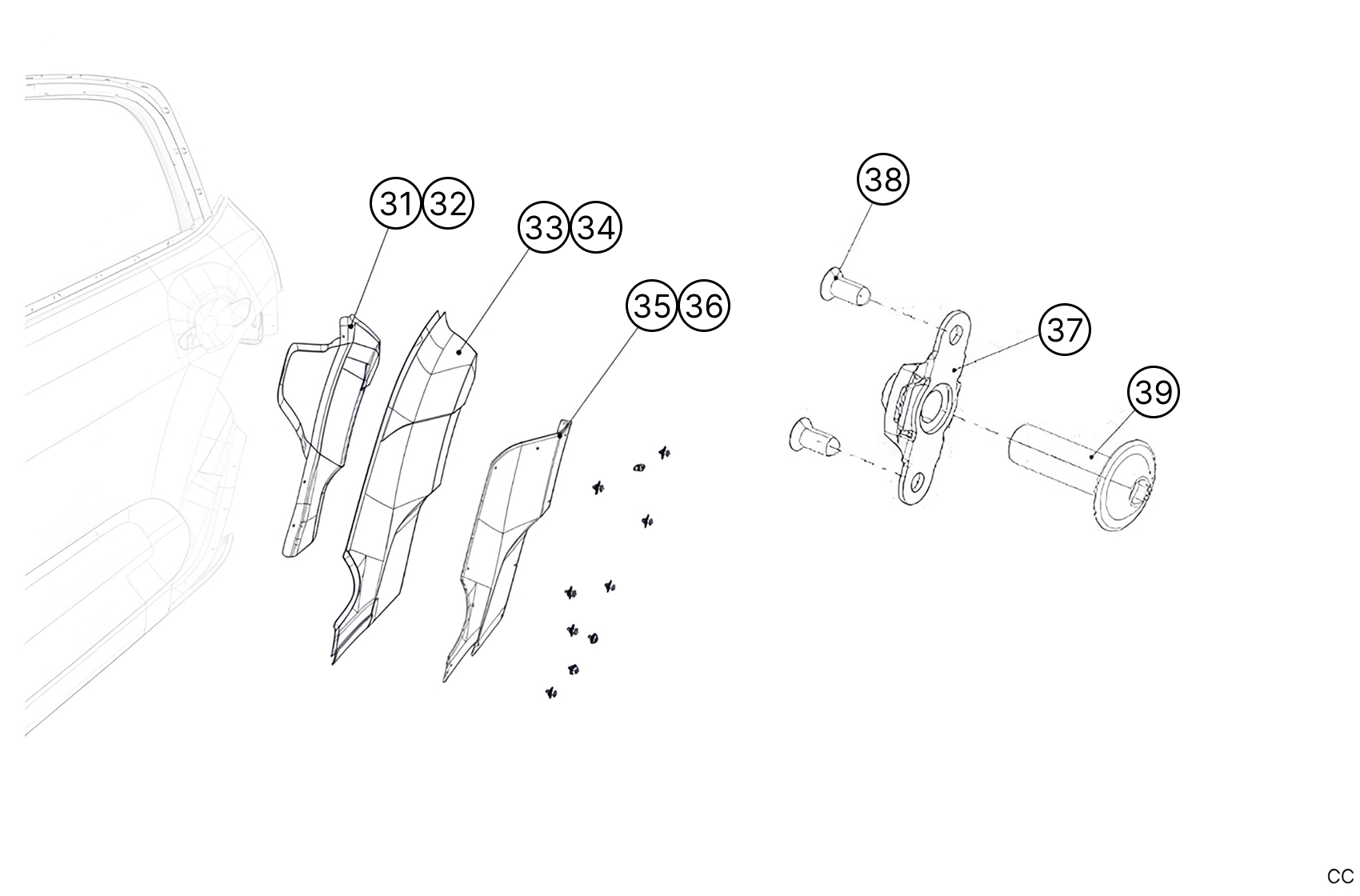 31 32
33 34
35 36
38
37
39
CC