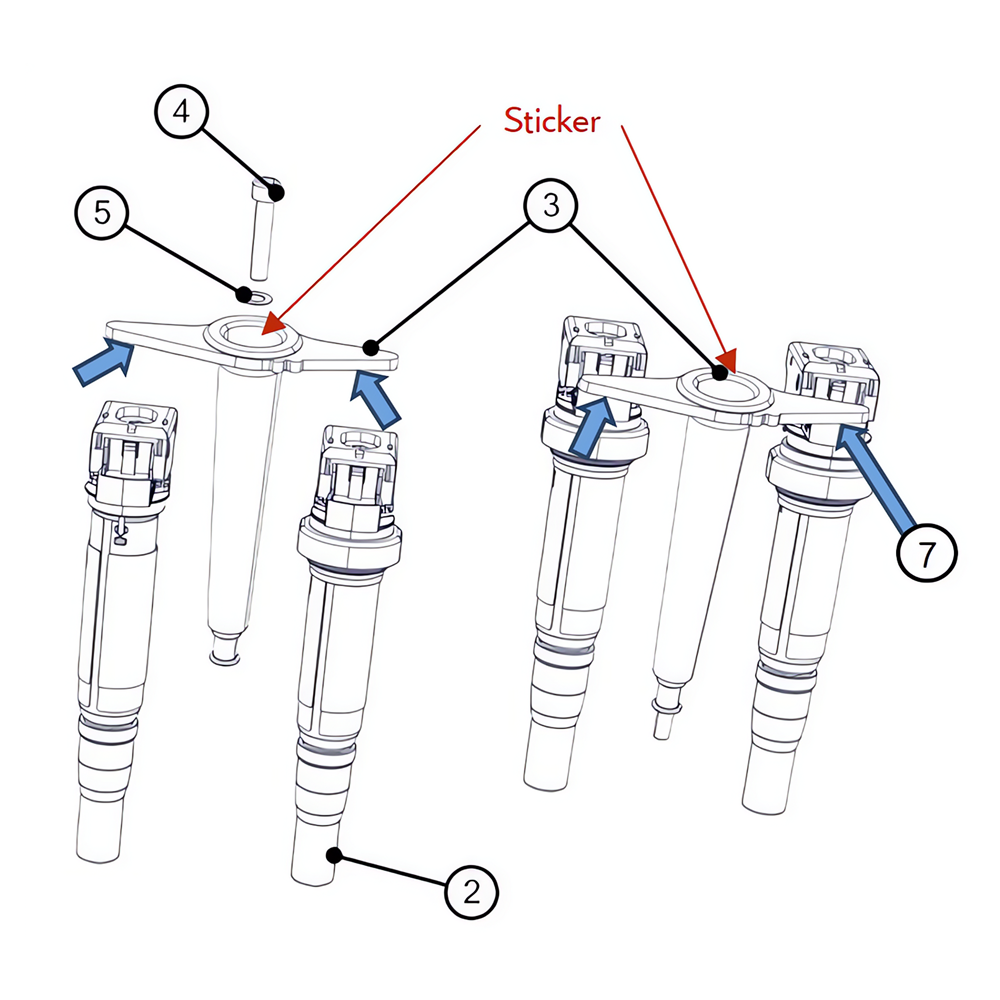 4
Sticker
5
3
7
2