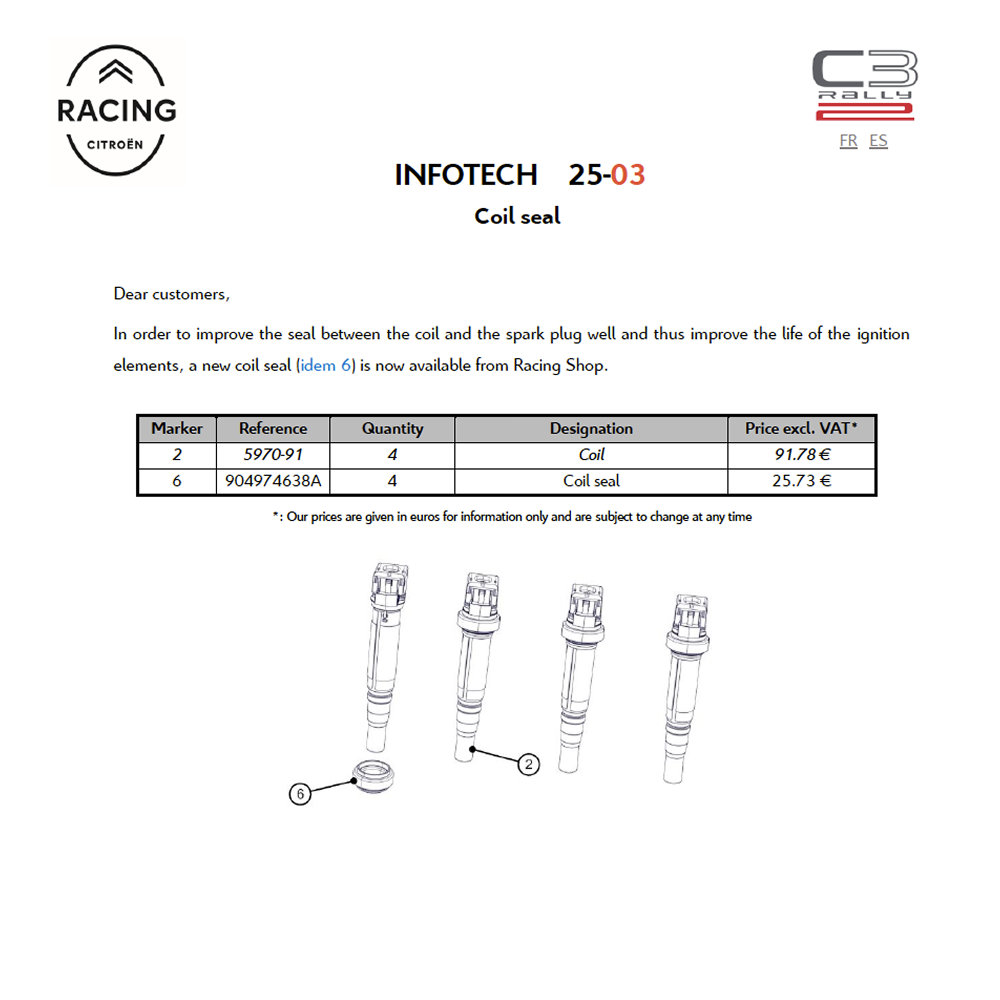 RACING
CITROËN

C3
RALLY
2

FR ES

INFOTECH 25-03
Coil seal

Dear customers,

In order to improve the seal between the coil and the spark plug well and thus improve the life of the ignition elements, a new coil seal (idem 6) is now available from Racing Shop.

| Marker | Reference | Quantity | Designation | Price excl. VAT* |
|---|---|---|---|---|
| 2 | 5970-91 | 4 | Coil | 91.78 € |
| 6 | 904974638A | 4 | Coil seal | 25.73 € |

*: Our prices are given in euros for information only and are subject to change at any time

2
6