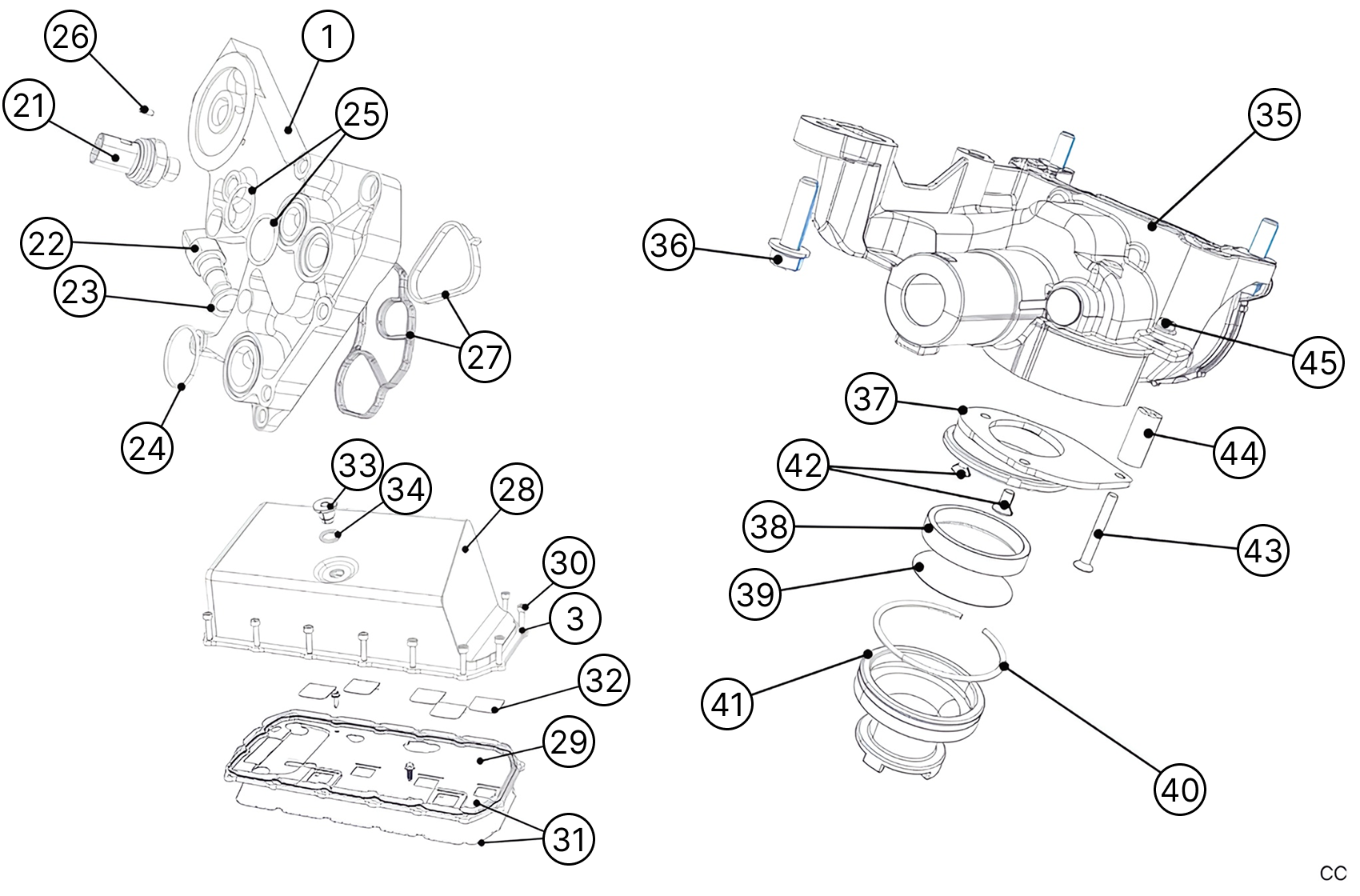 26
1
21
25
22
23
27
24
33
34
28
30
3
32
29
31
35
36
45
37
44
42
38
43
39
41
40
CC