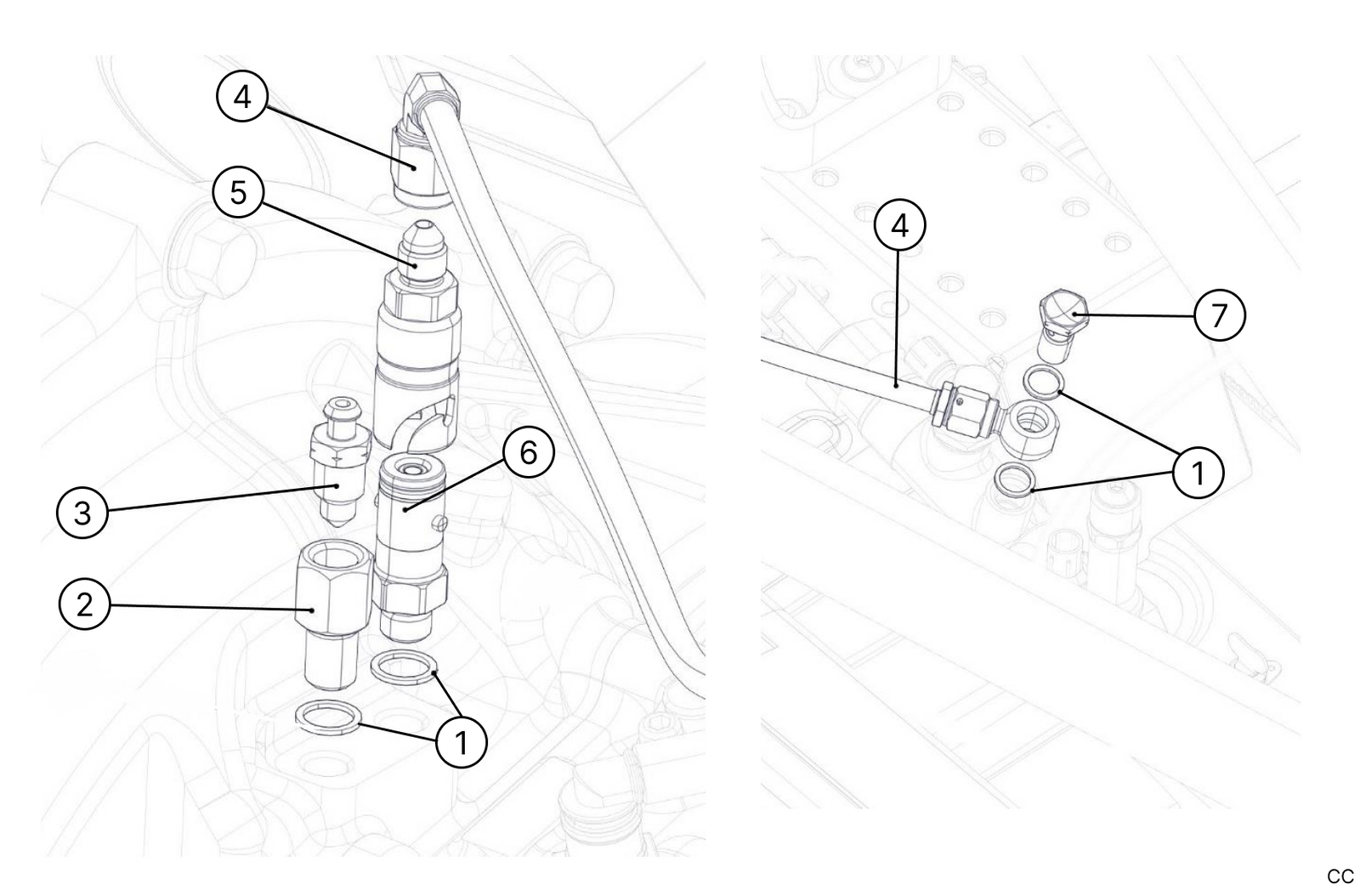 4
5
6
3
2
1
4
7
1
CC