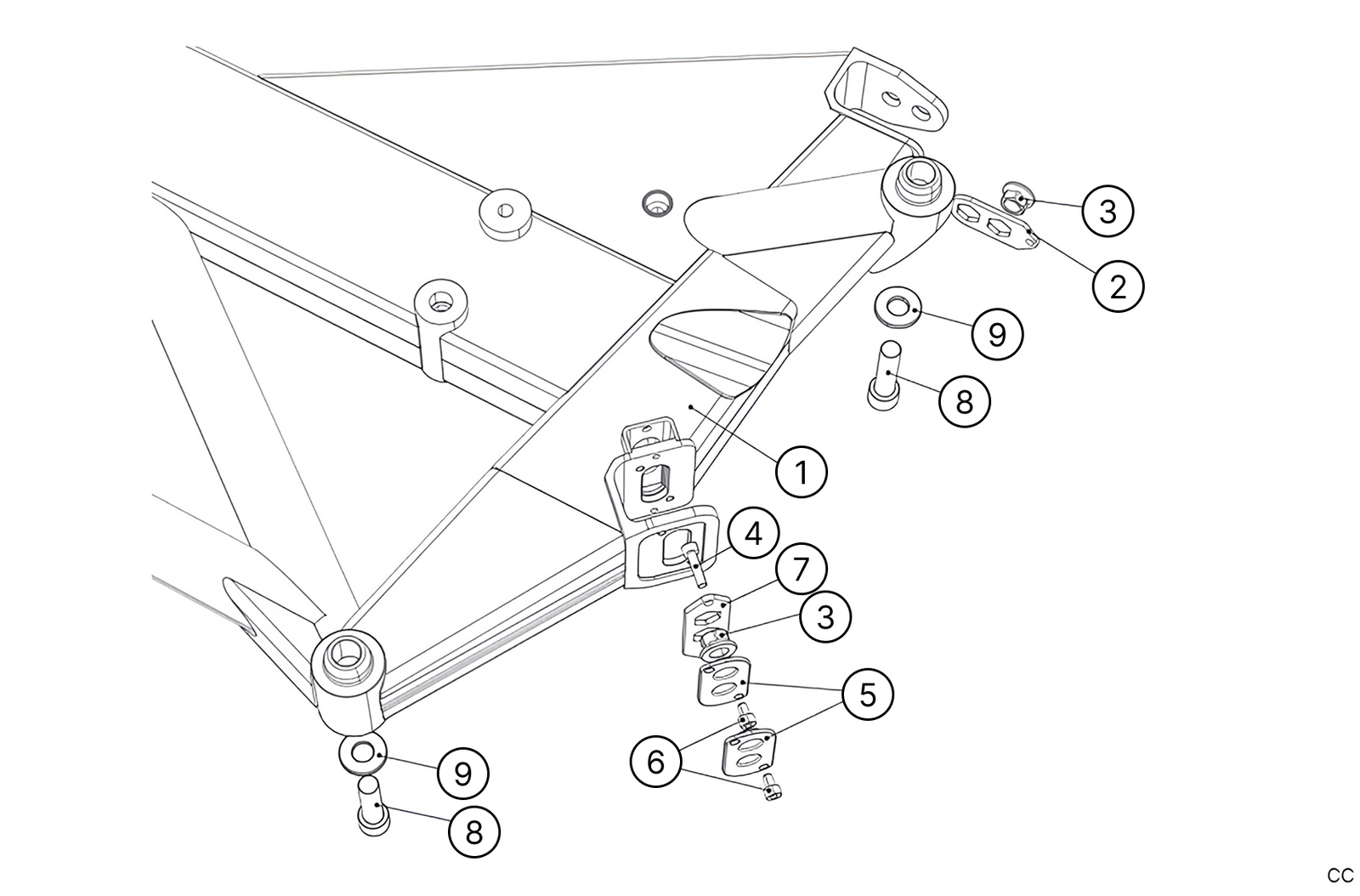 3
2
9
8
1
4
7
3
5
6
9
8
CC