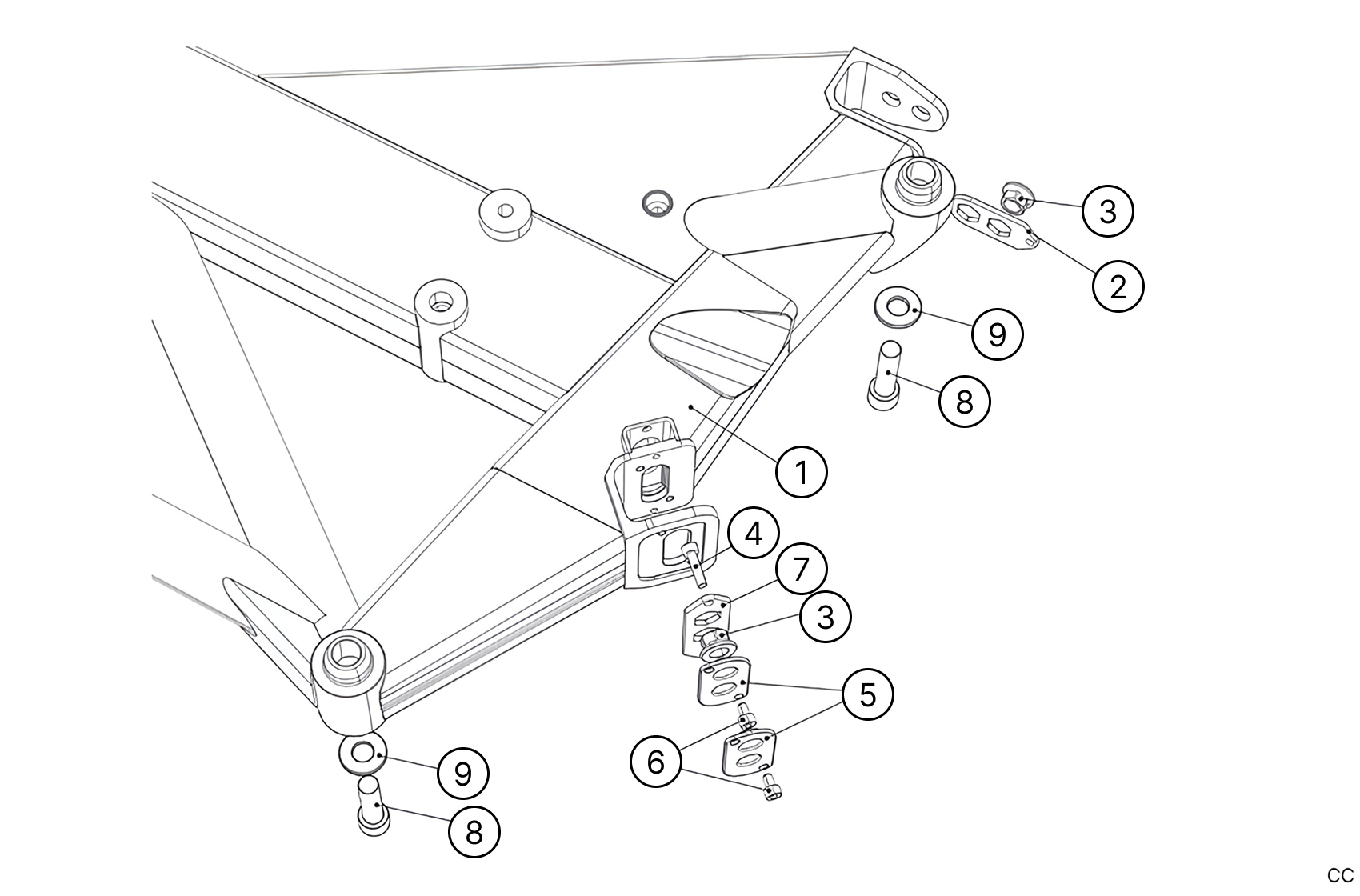 3
2
9
8
1
4
7
3
5
6
9
8
CC