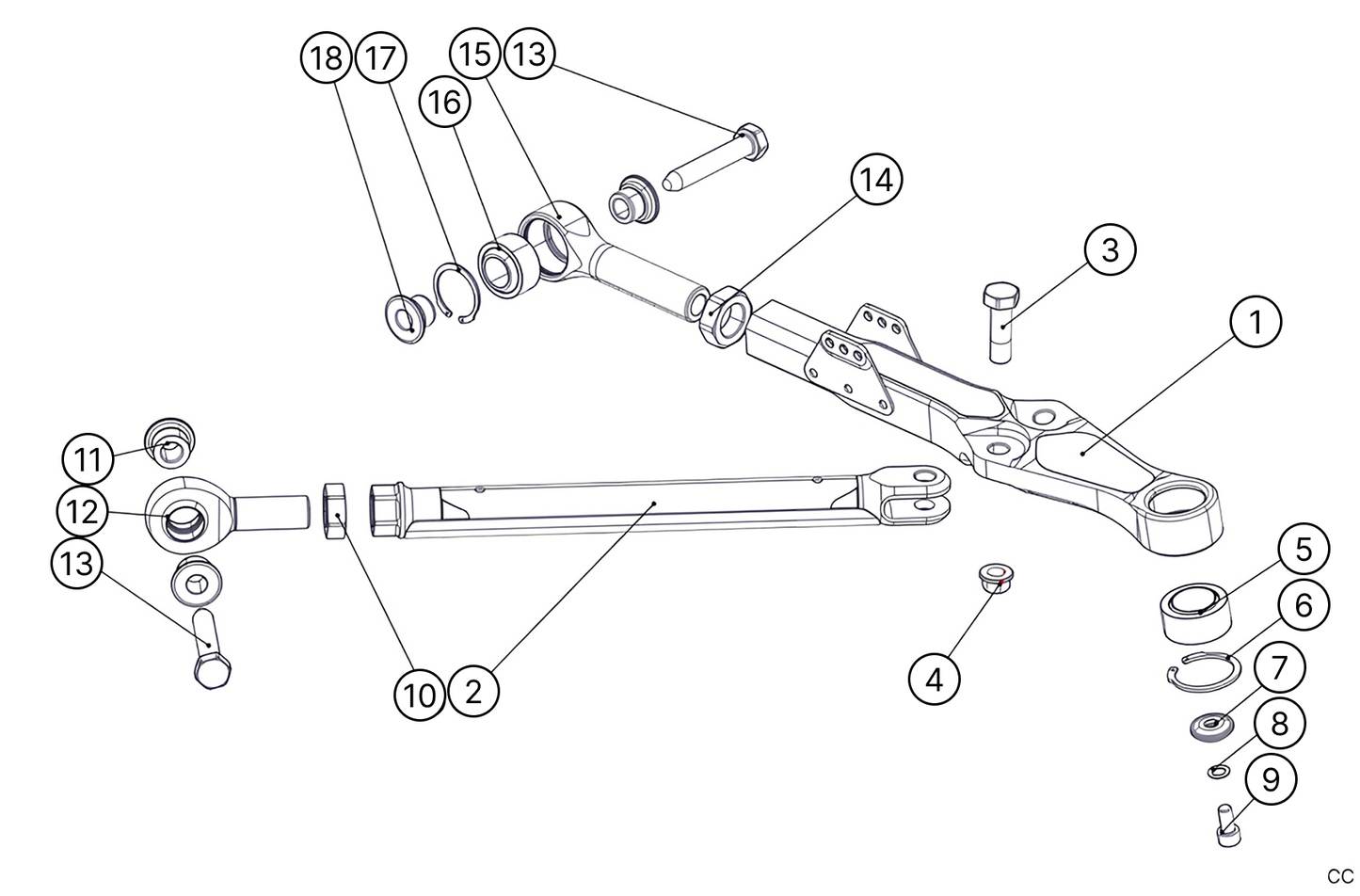 18 17 15 13
16
14
3
1
11
12
13
10 2
4
5
6
7
8
9
CC