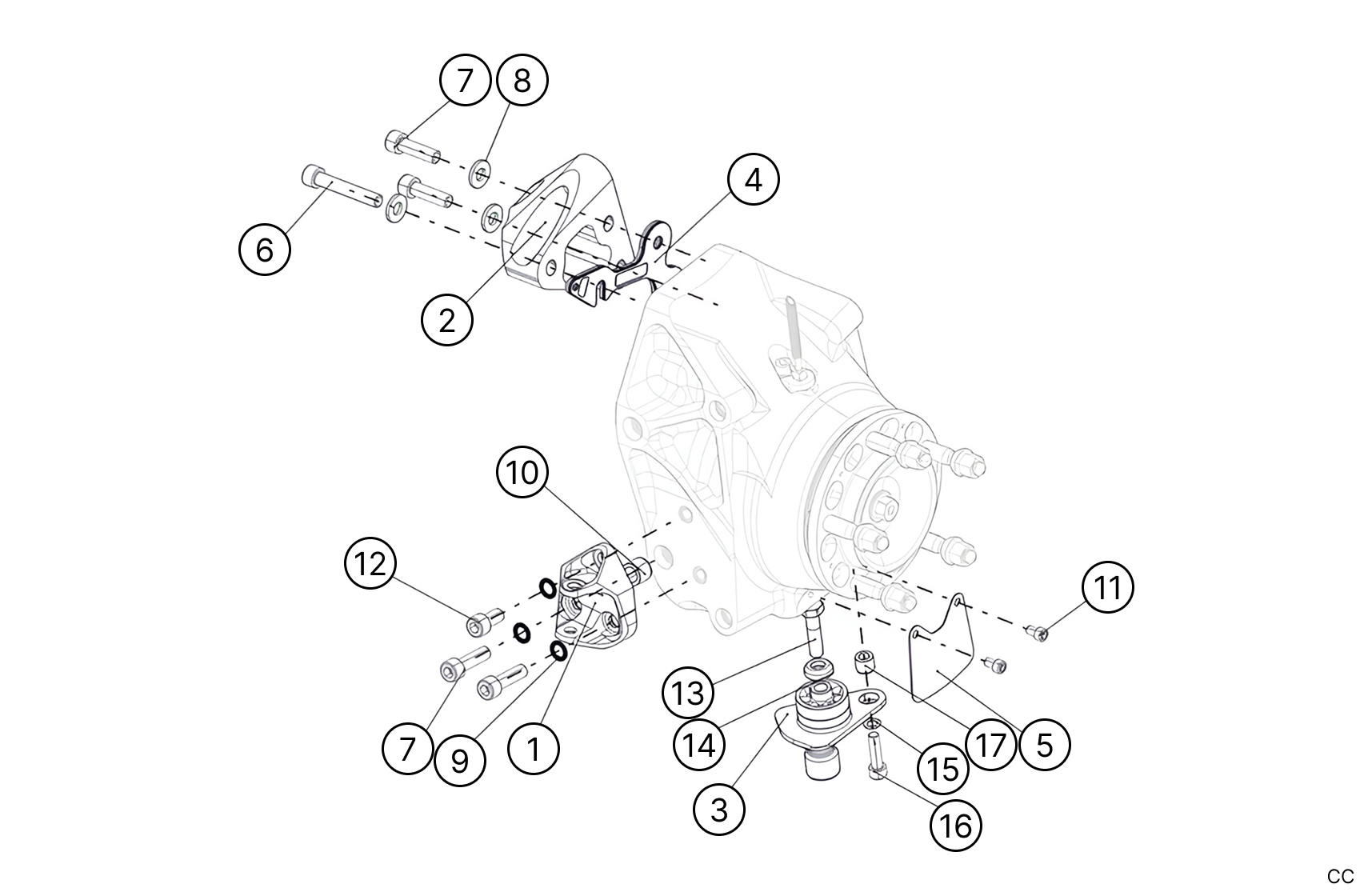 7
8
4
6
2
10
12
11
13
14
17
5
7
9
1
15
3
16
CC