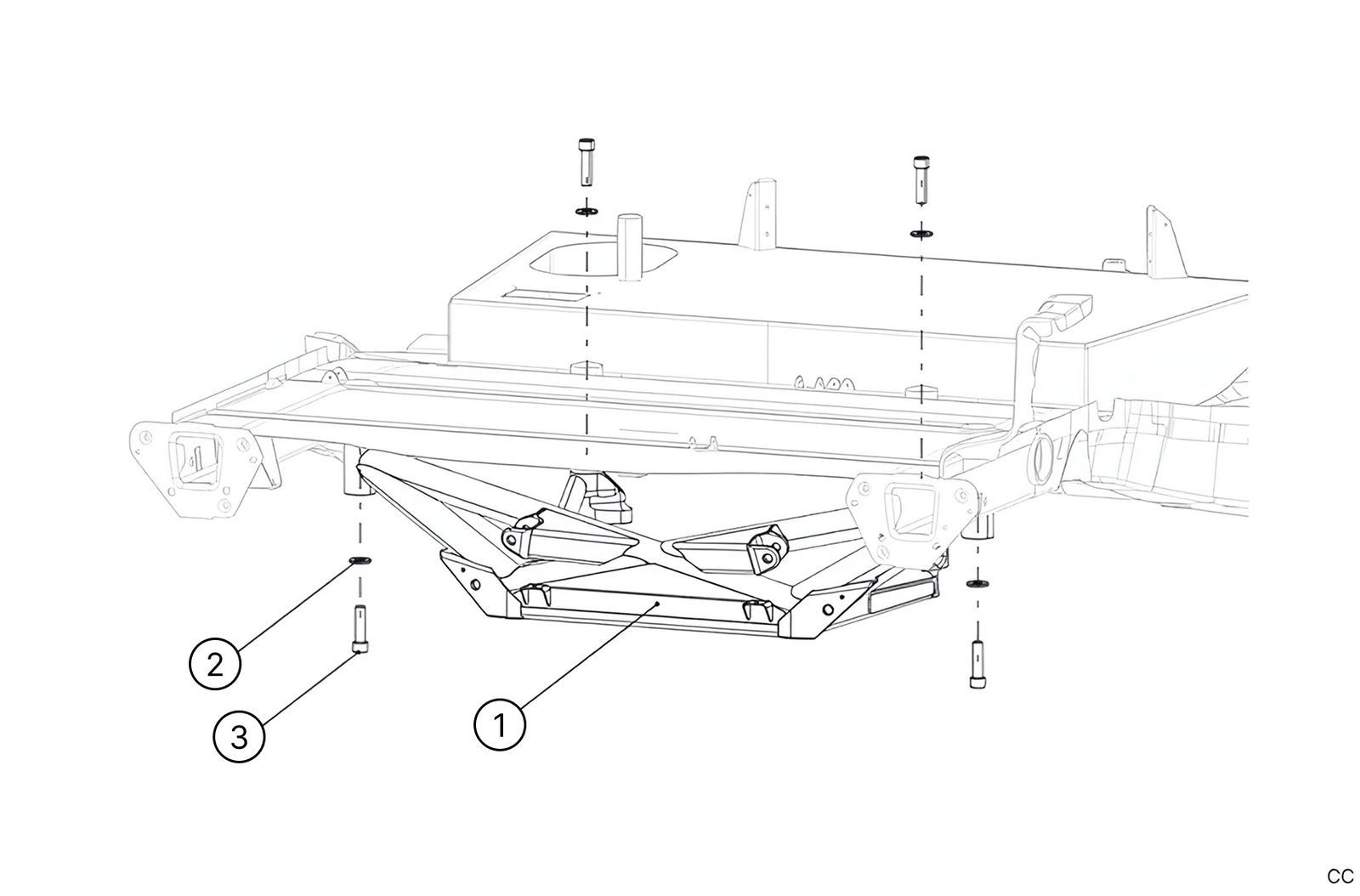 2

3

1

CC