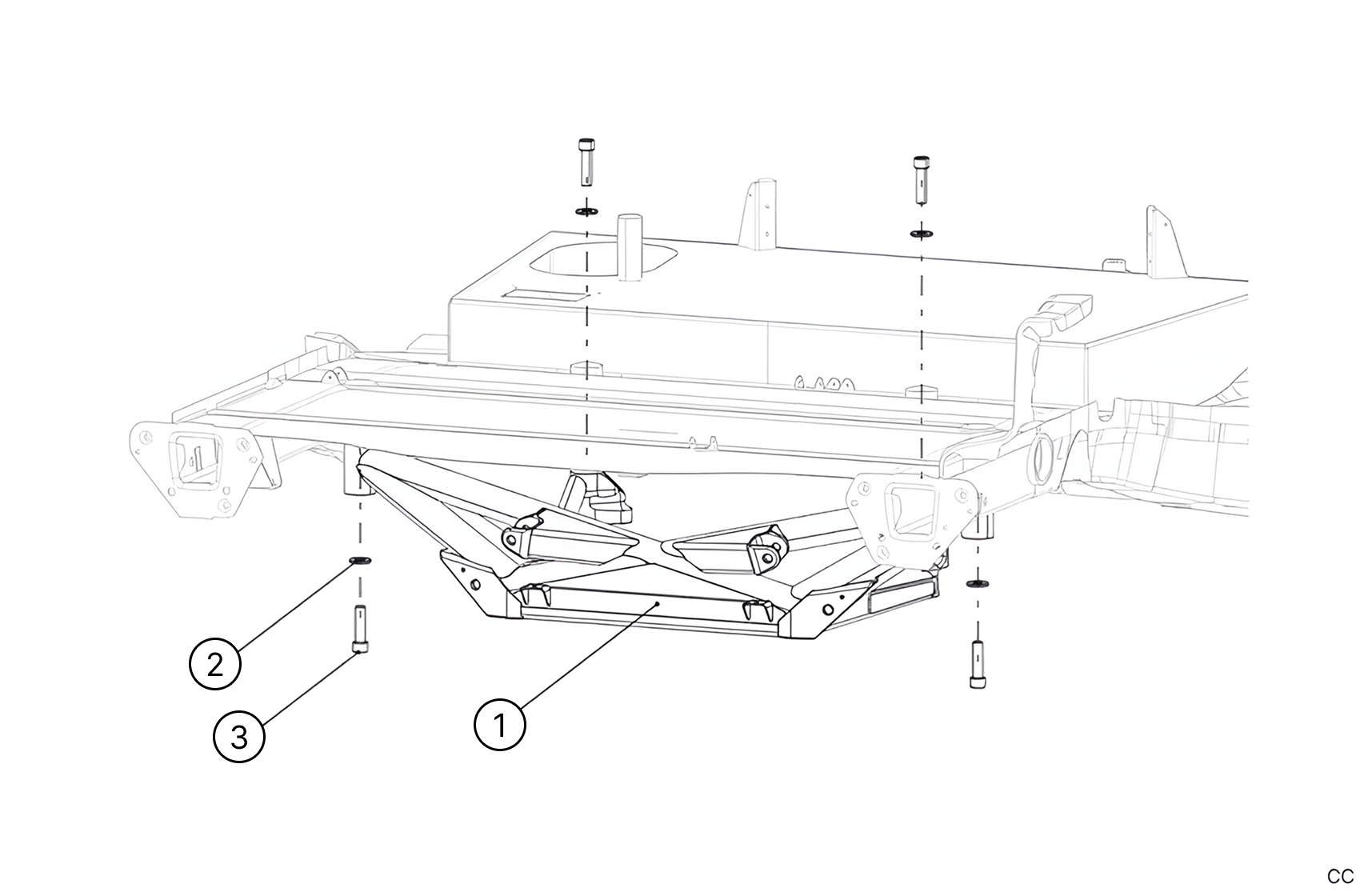 2

3

1

CC