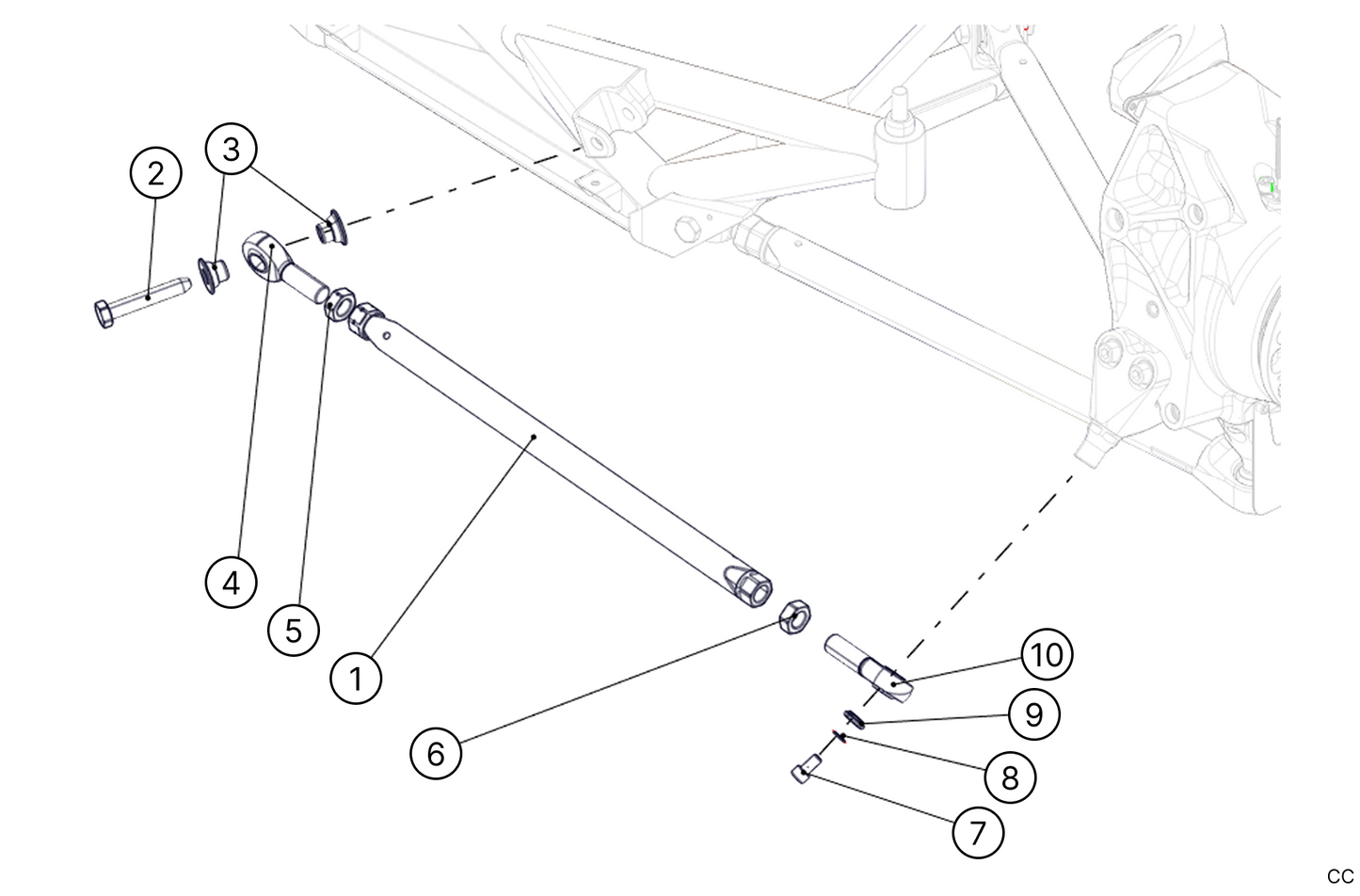 2
3
4
5
1
6
10
9
8
7
CC