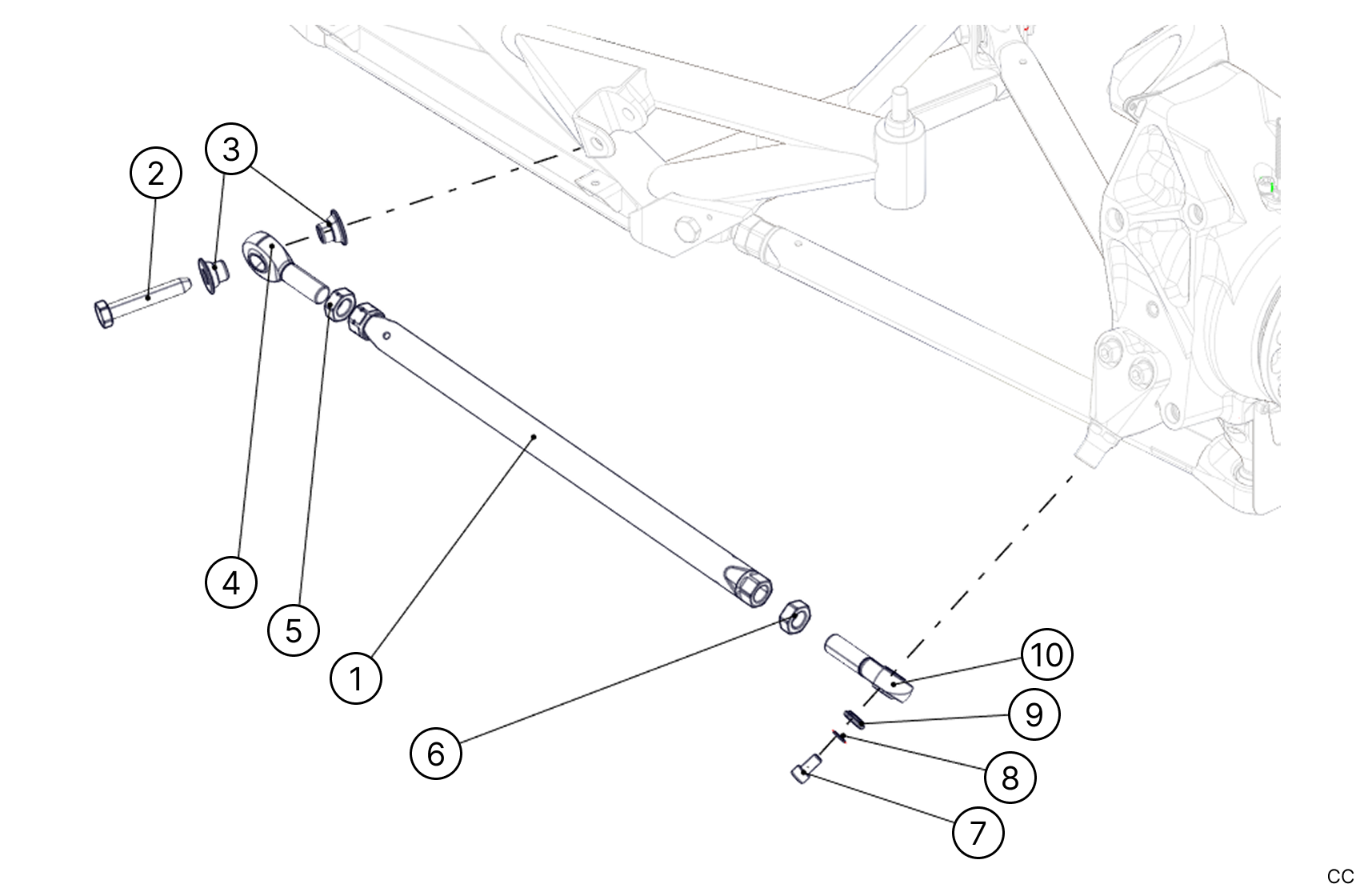 2
3
4
5
1
6
10
9
8
7
CC