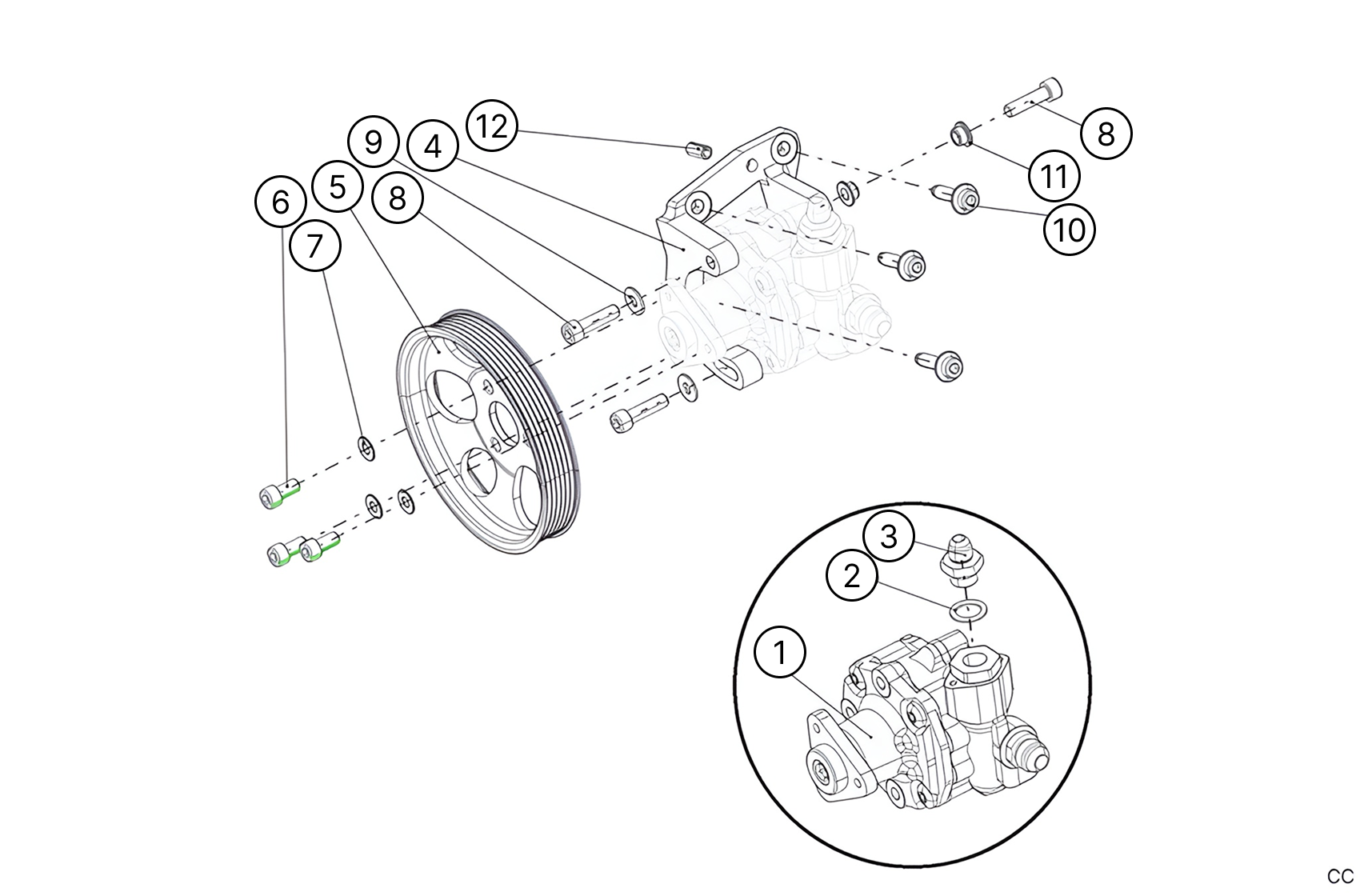 12
9
4
5
8
6
7
8
11
10
3
2
1
CC