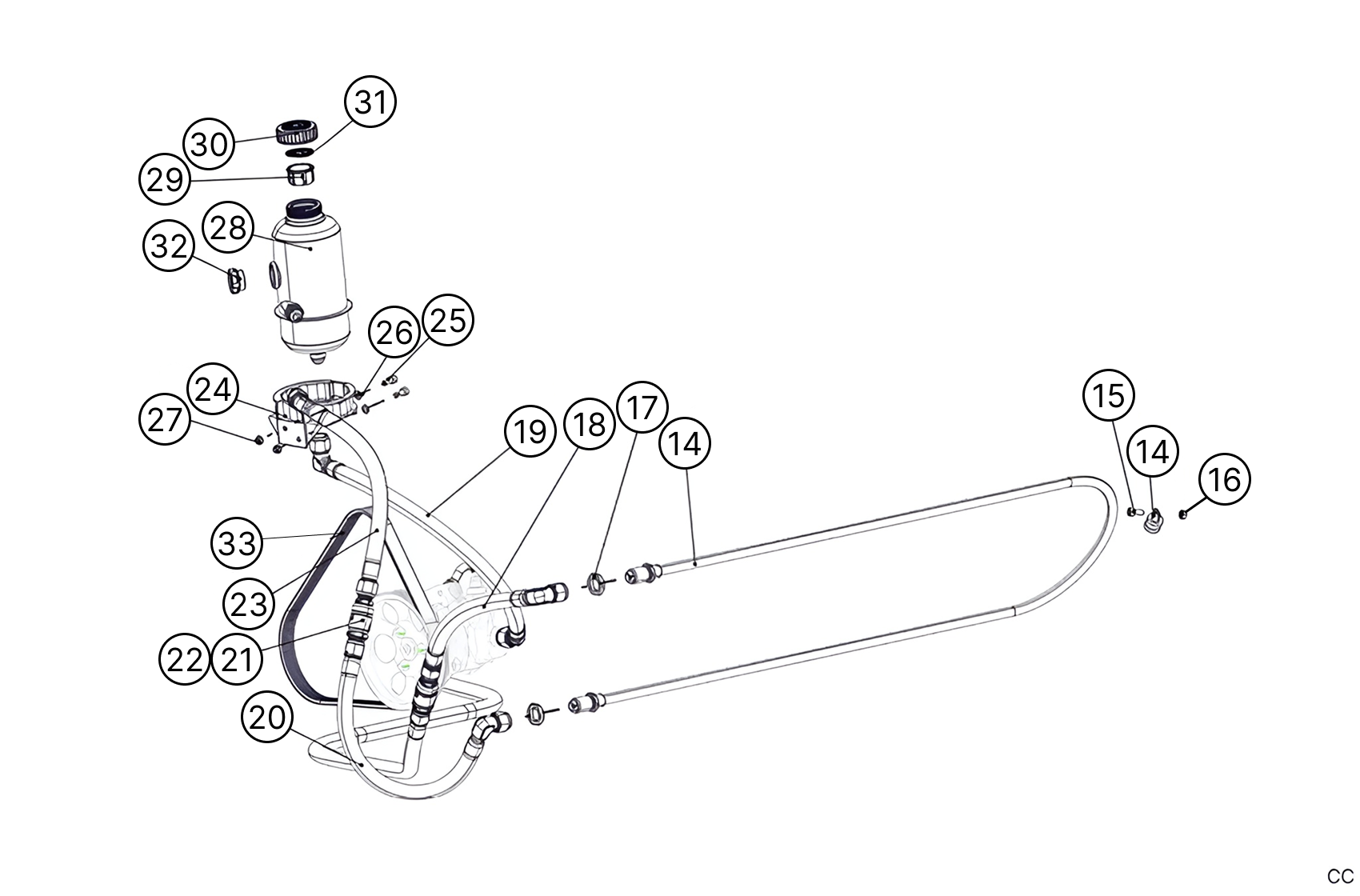 31
30
29
28
32
26
25
24
27
19
18
17
14
15
14
16
33
23
22
21
20
CC