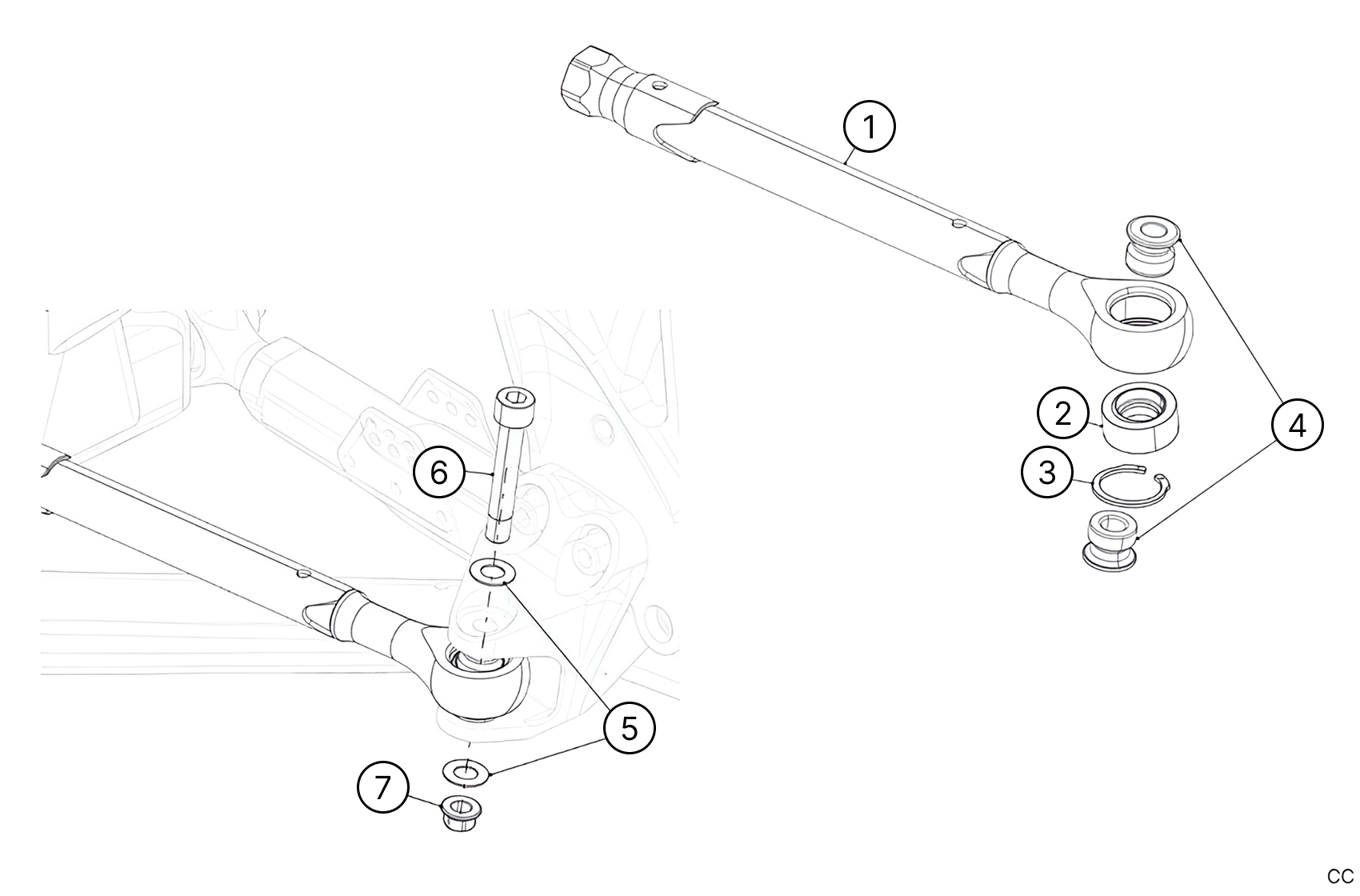 1
2
3
4
6
5
7
CC