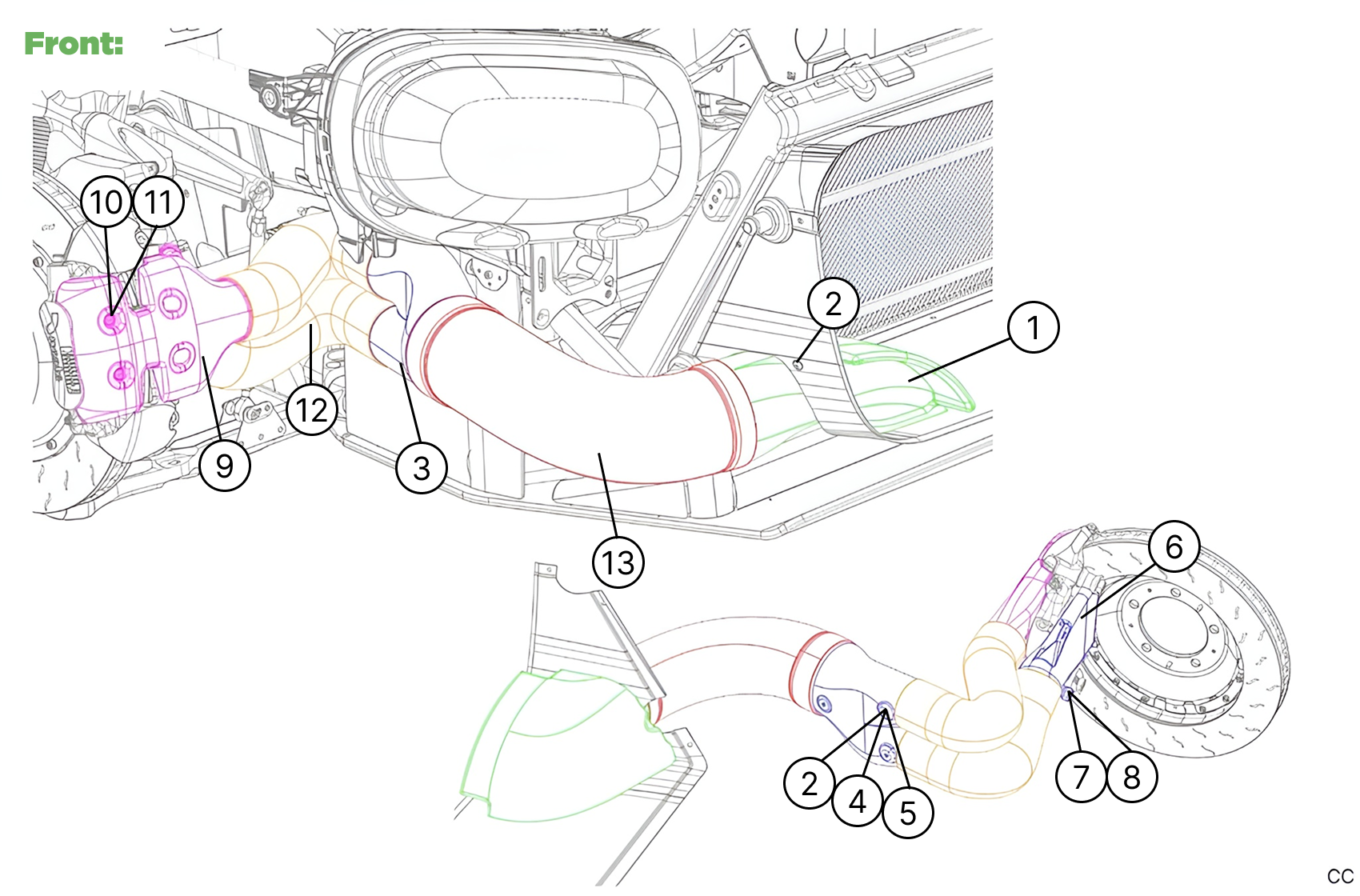 Front:

10
11
2
1
12
9
3
13
6
2
4
5
7
8
CC