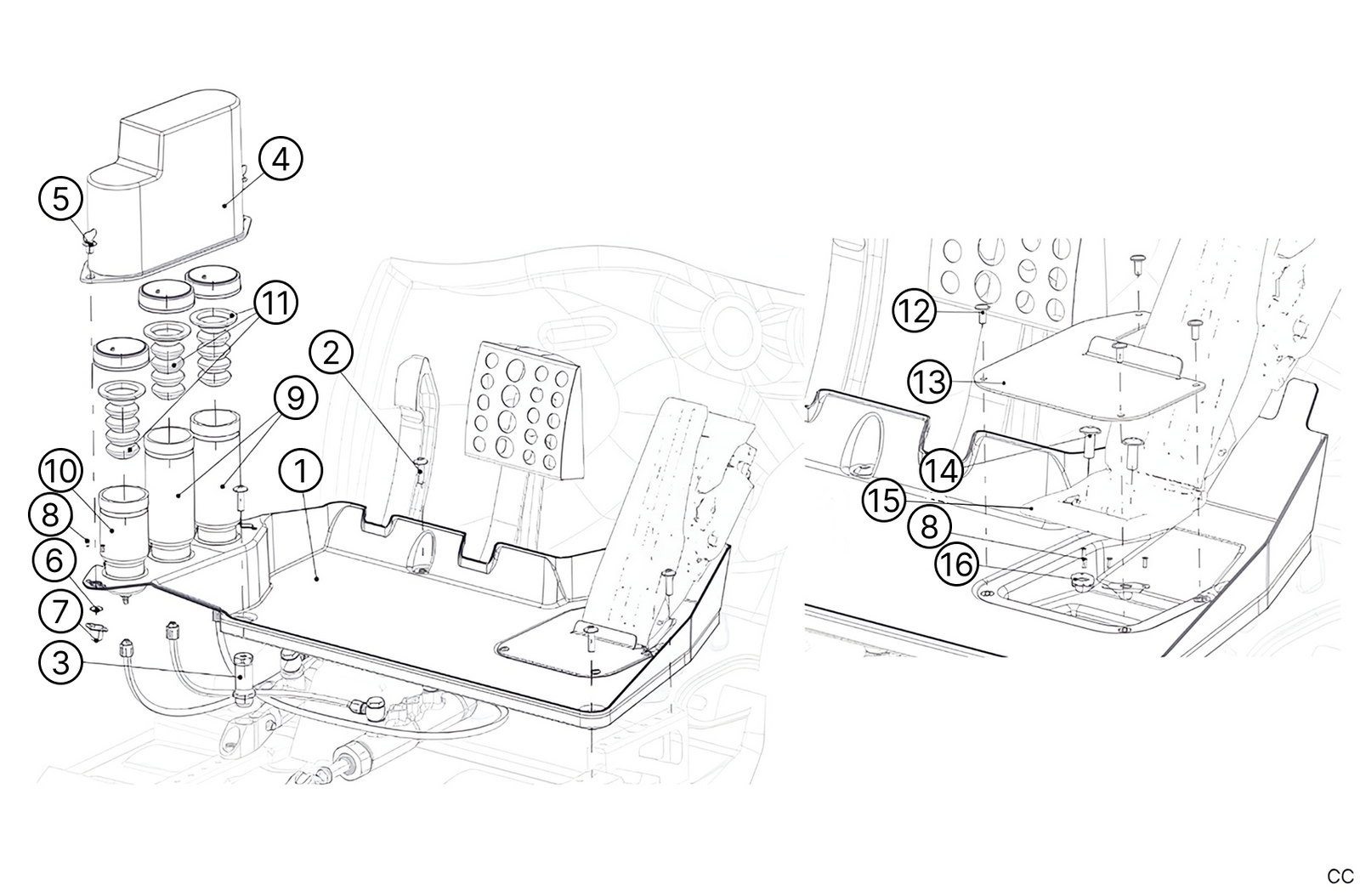 4
5
11
2
9
1
10
8
6
7
3
12
13
14
15
8
16
CC