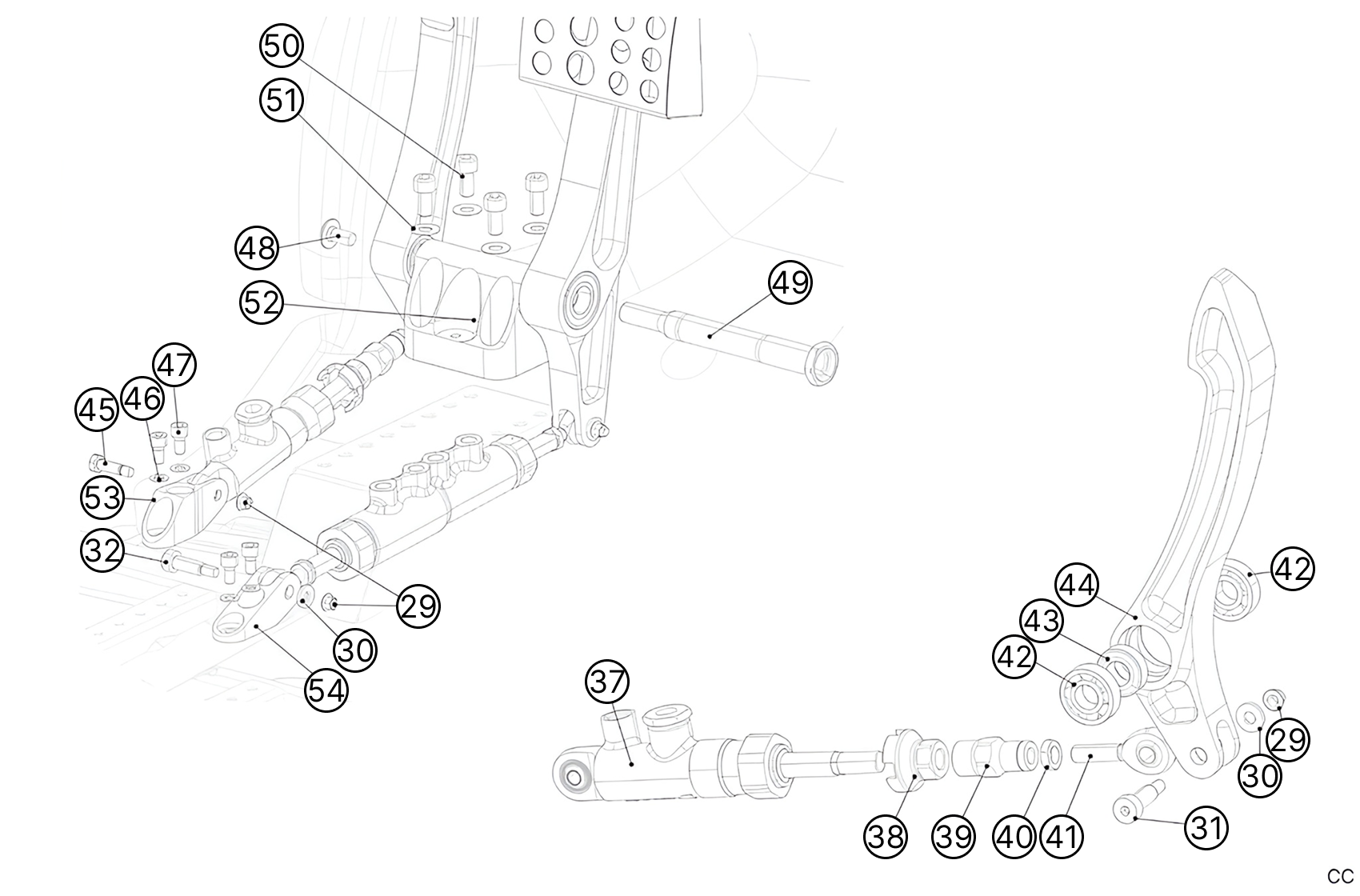 50
51
48
52
49
47
46
45
53
32
29
30
54
44
42
43
42
37
29
30
38
39
40
41
31
CC