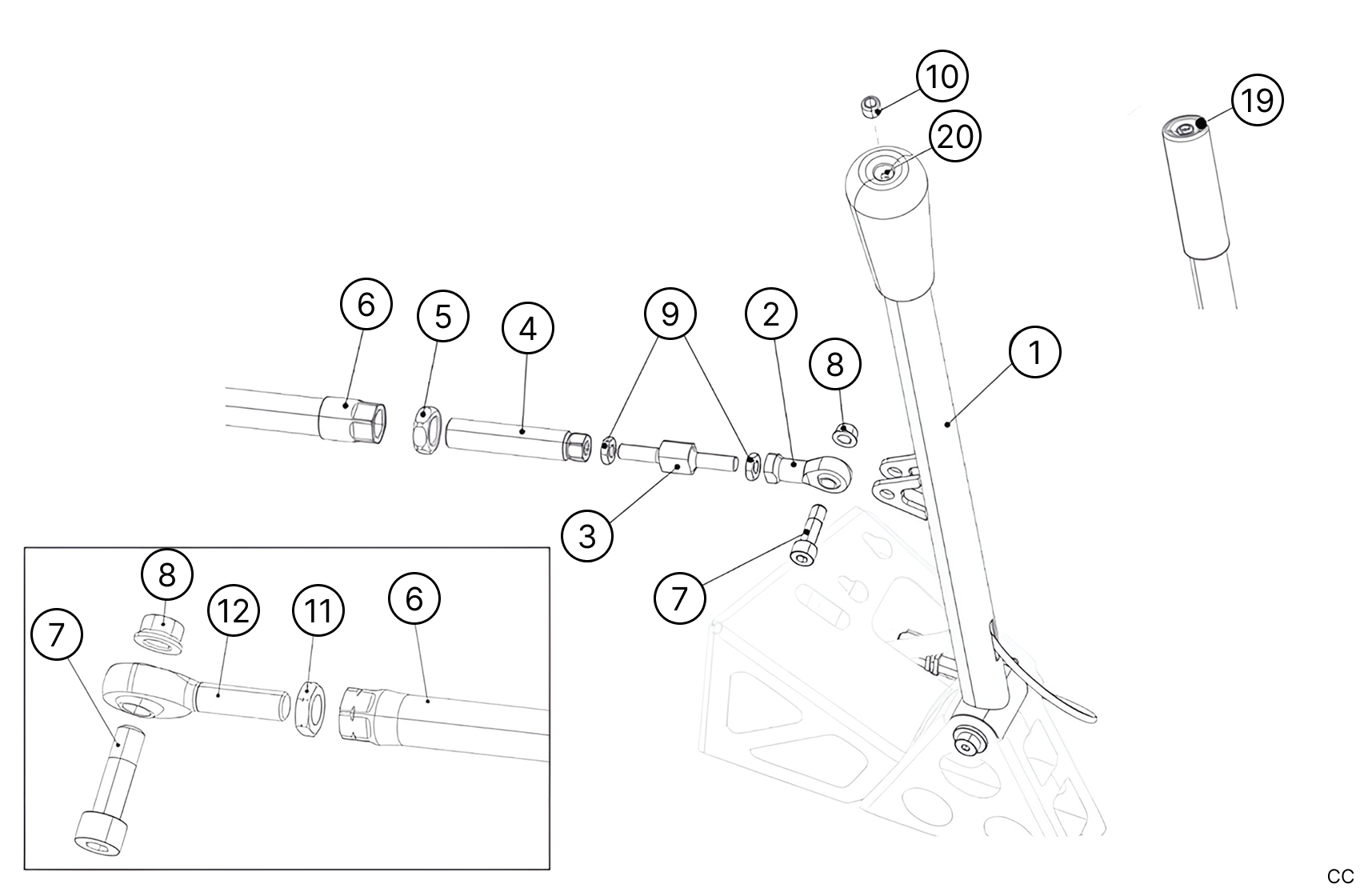 10
19
20
6
5
4
9
2
8
1
3
7
8
12
11
6
7
CC