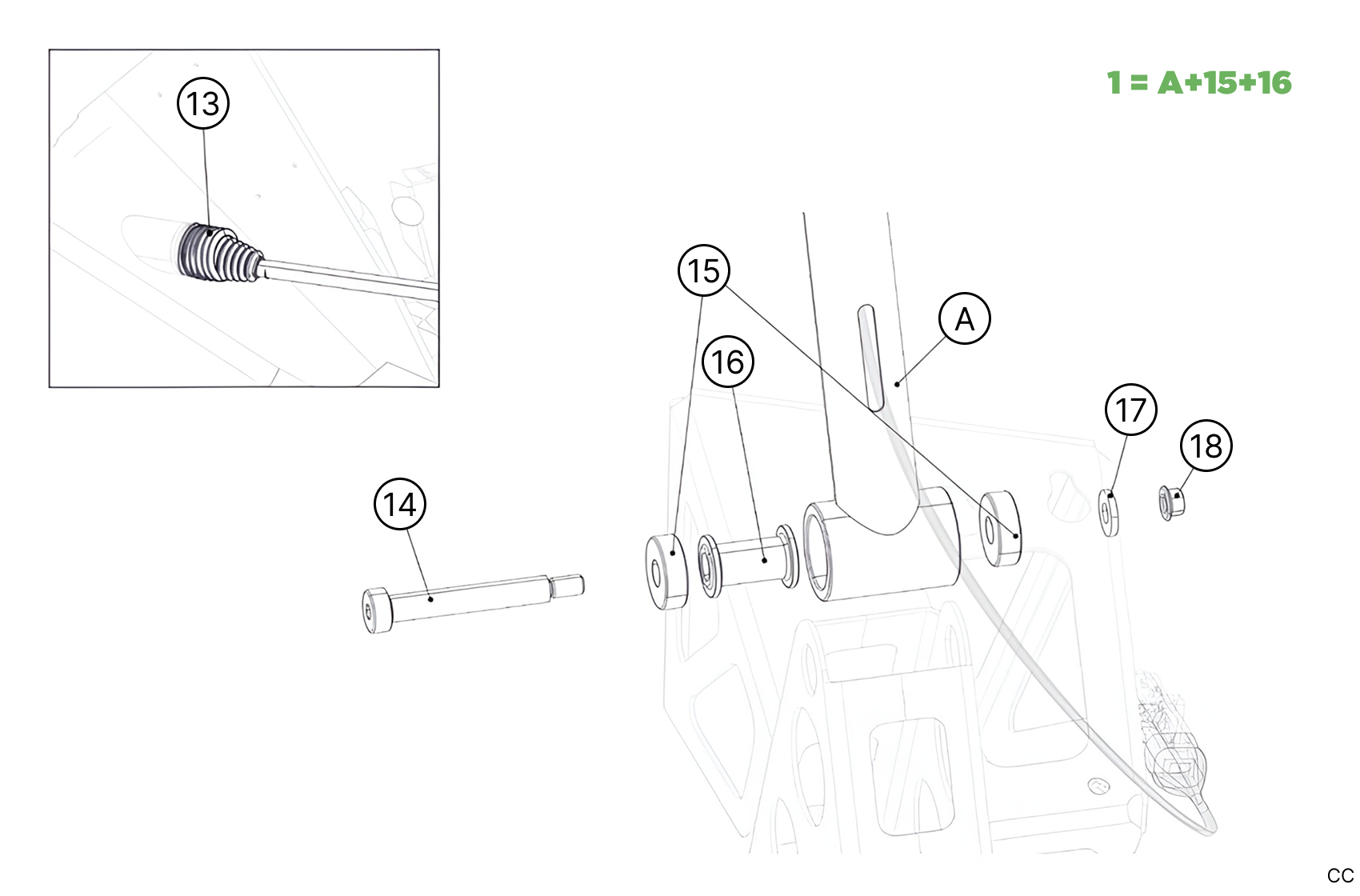 13

1 = A+15+16

15

A

16

17

18

14

CC