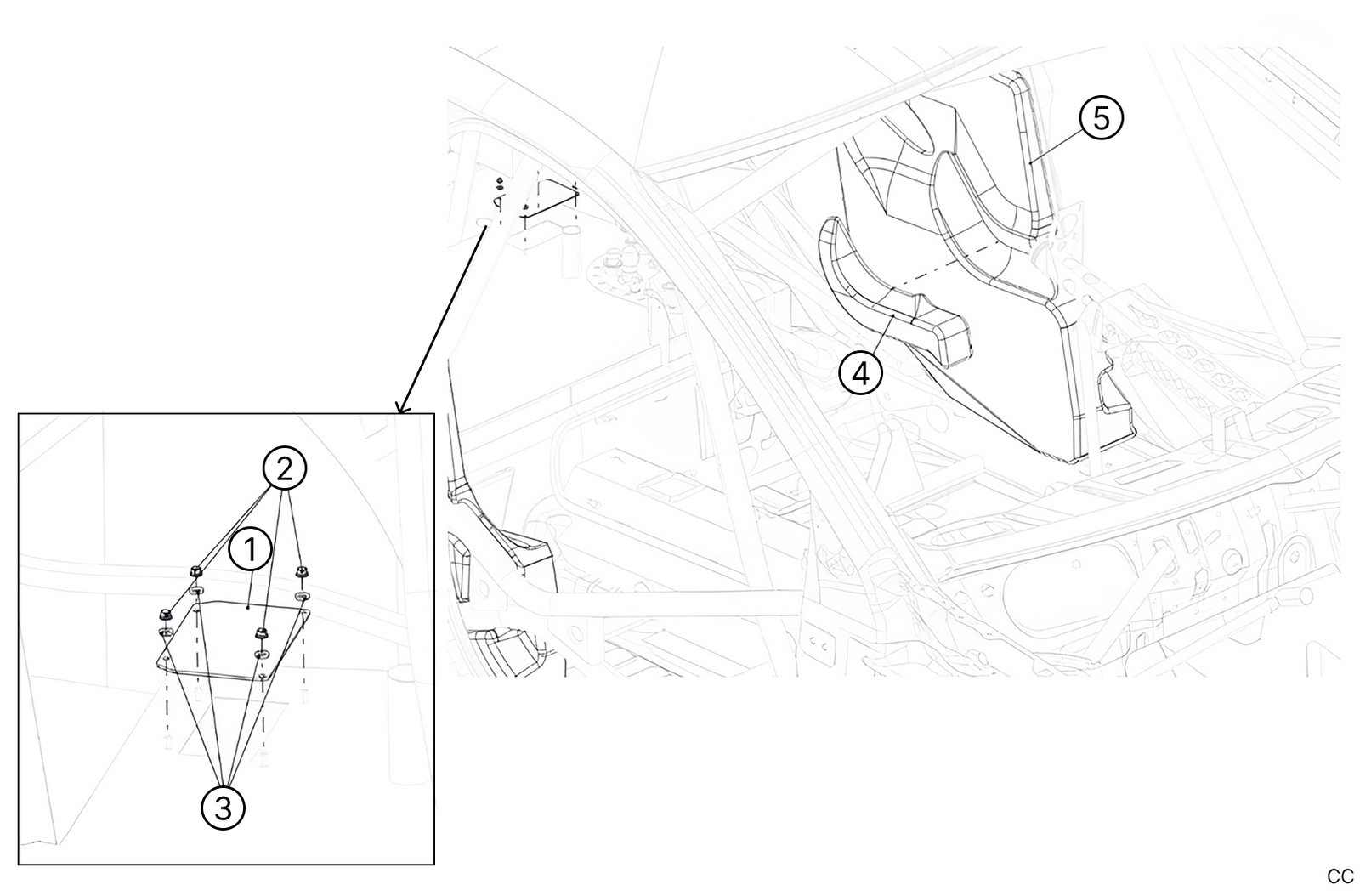 5

4

2

1

3

CC