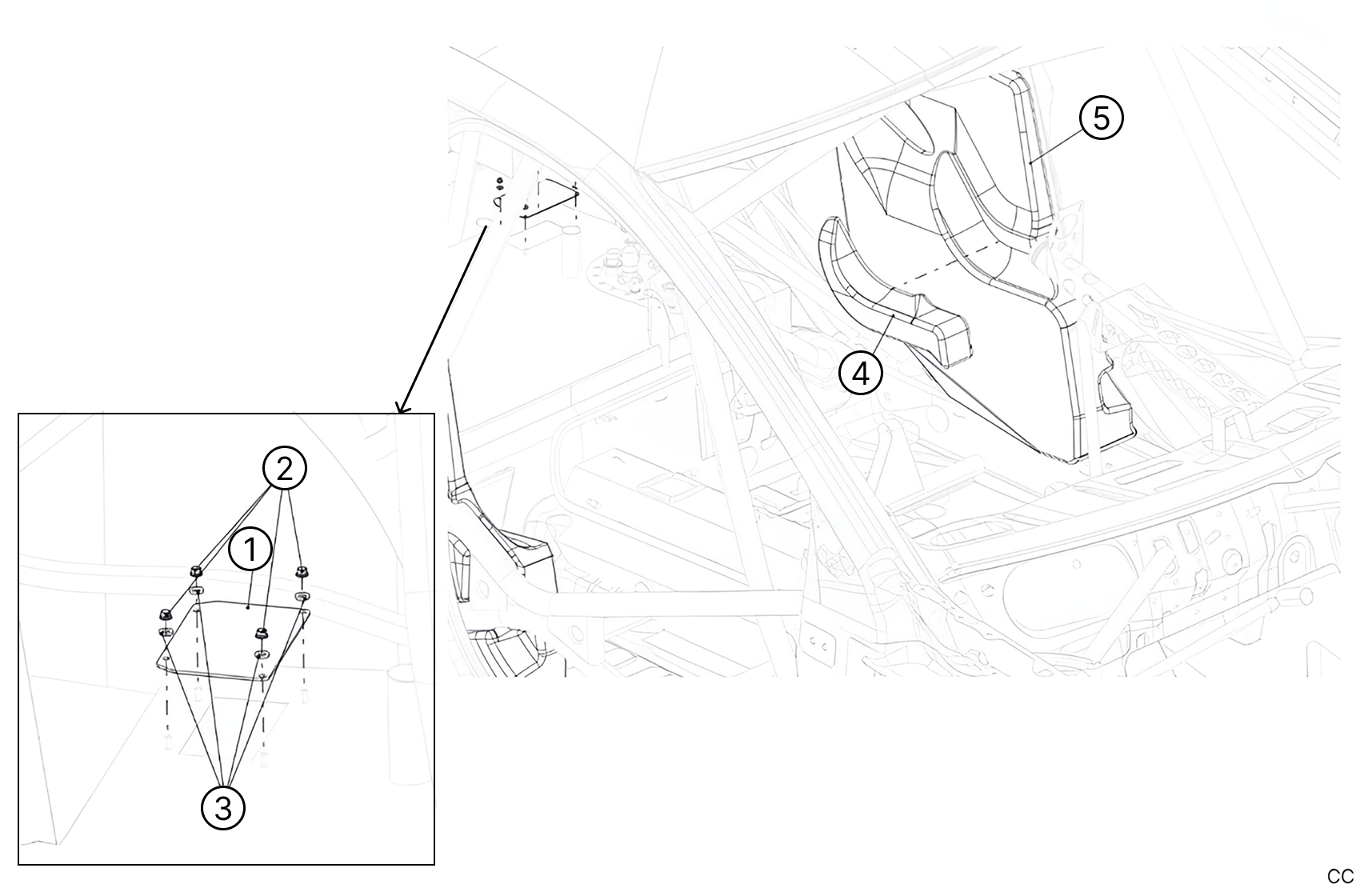 5

4

2

1

3

CC