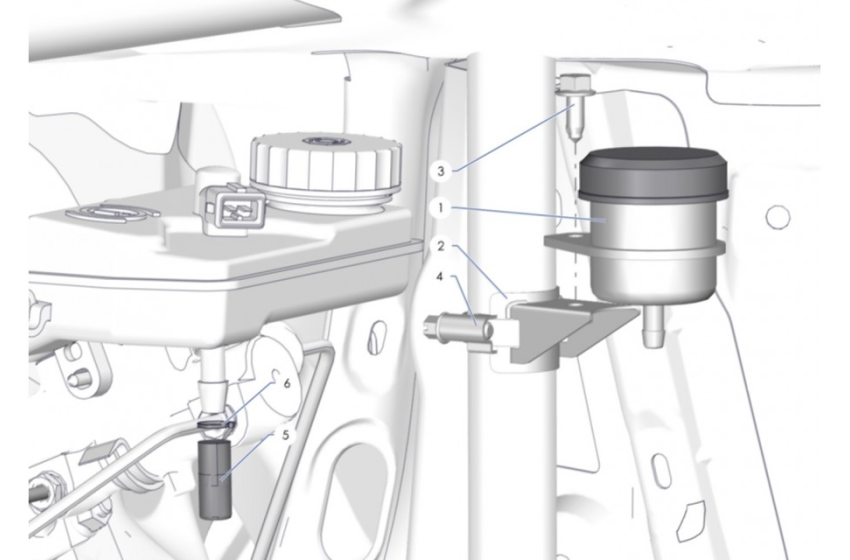 3
1
2
4
6
5