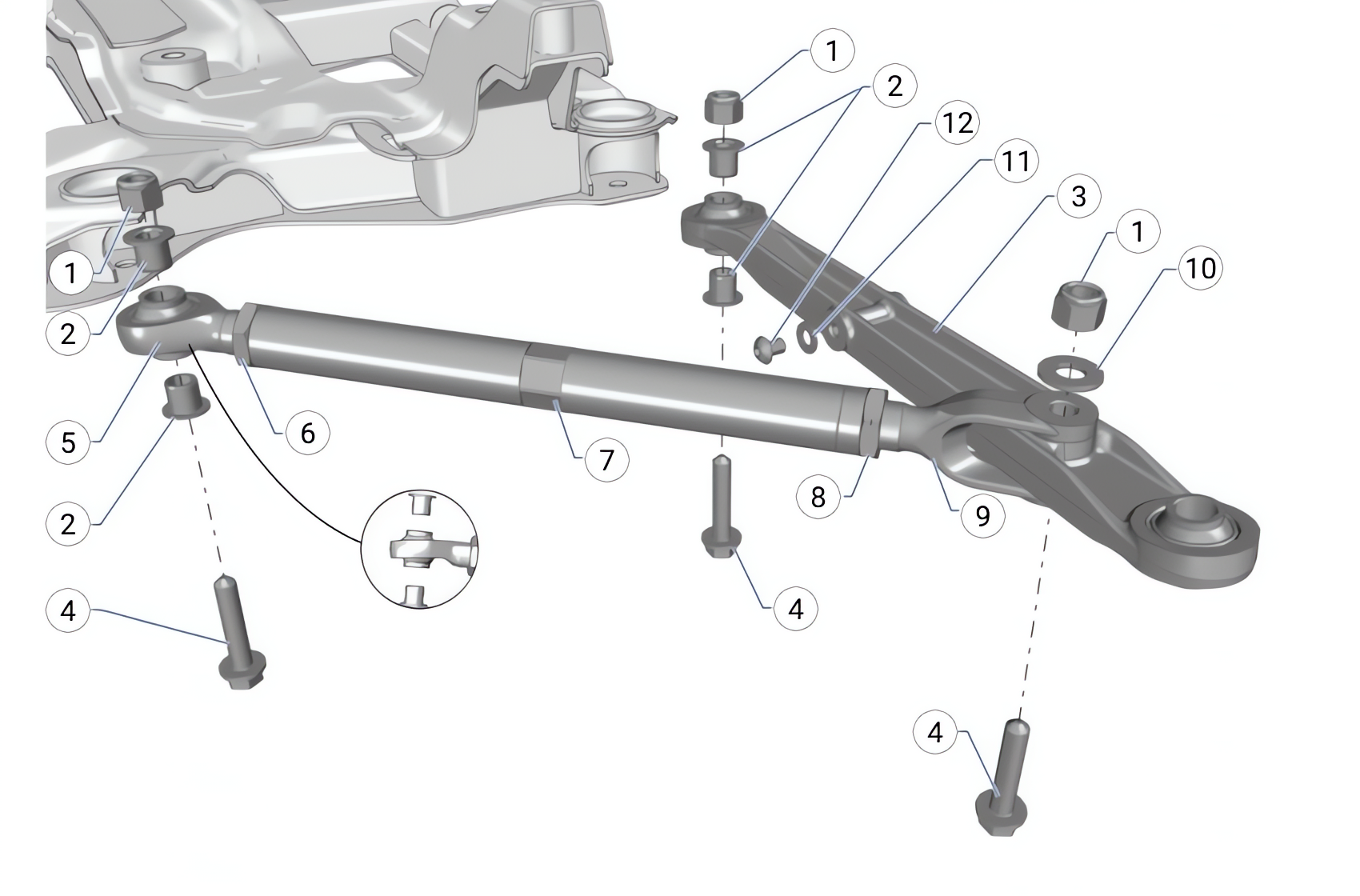 1
2
12
11
3
1
10
1
2
5
6
7
8
9
2
4
4
4