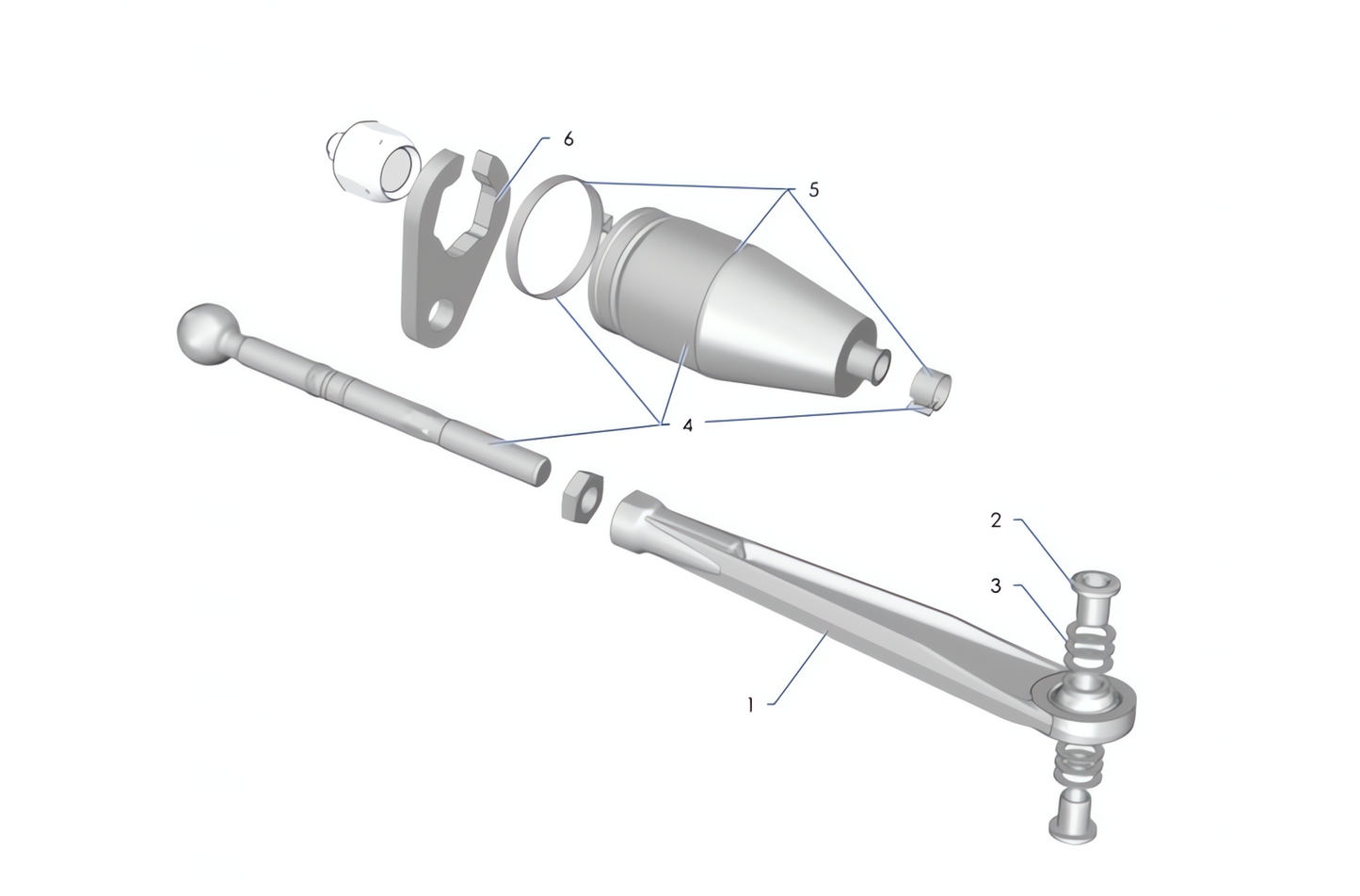 6
5
4
2
3
1