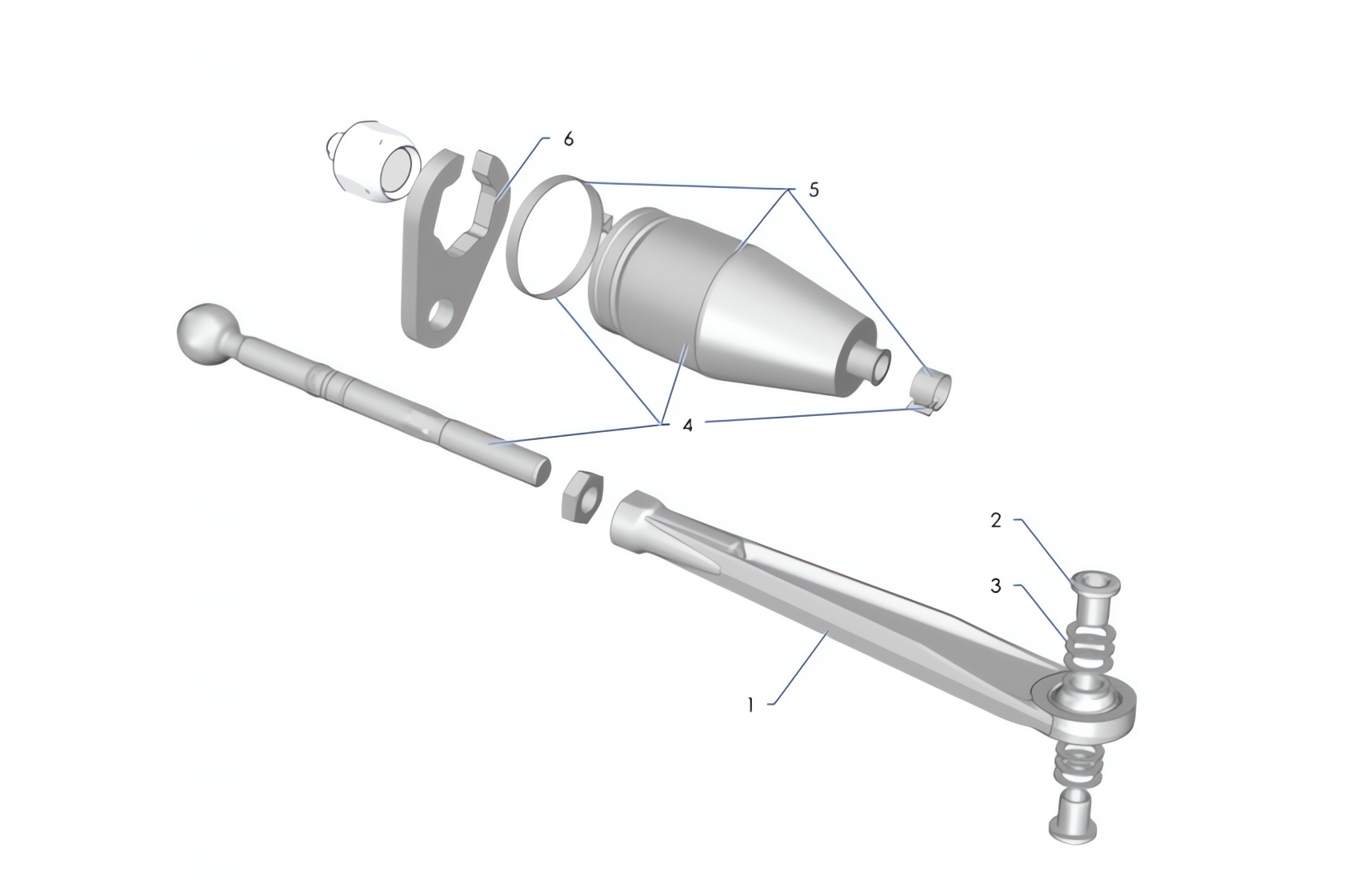 6
5
4
2
3
1