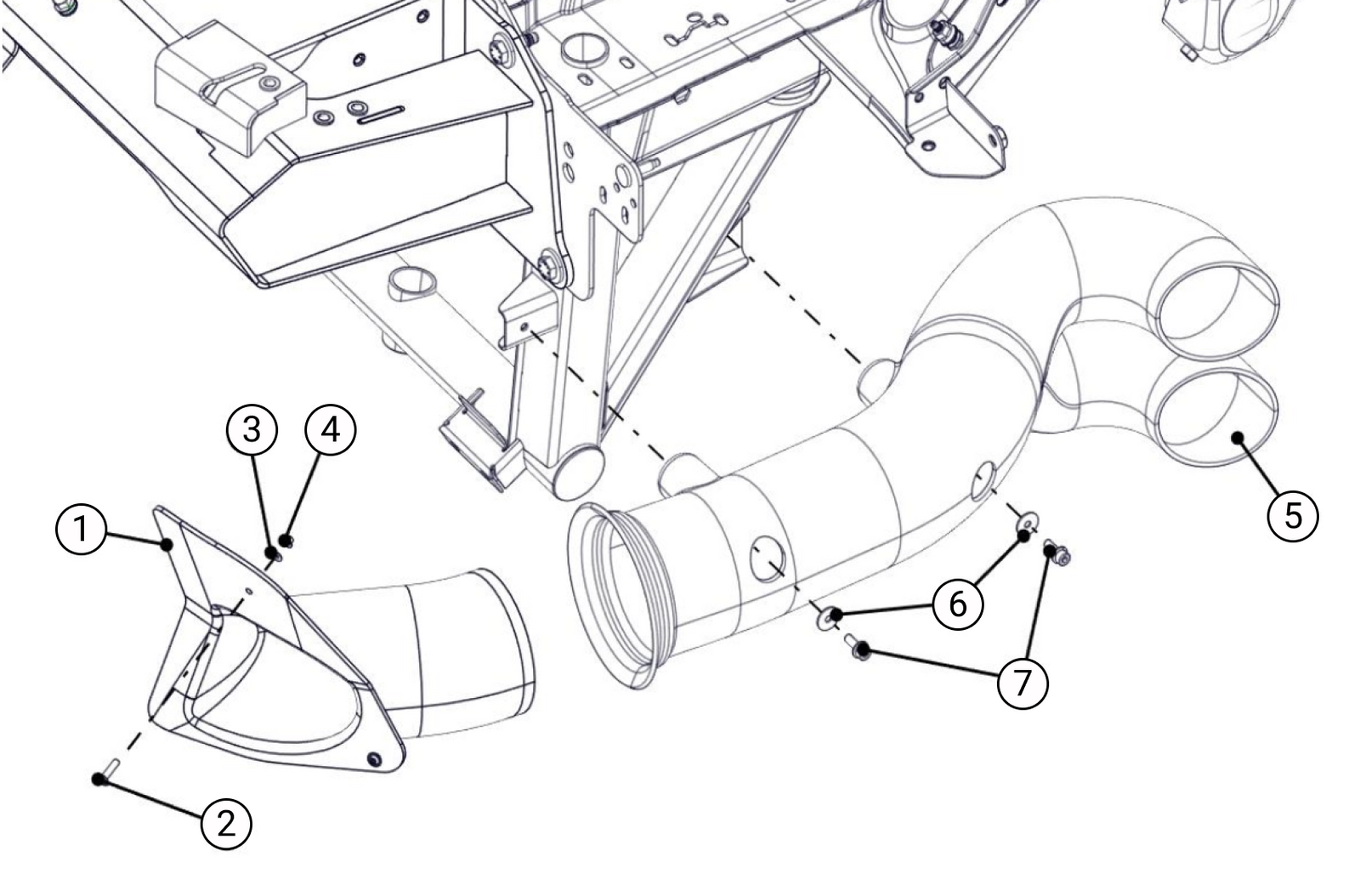 3
4
1
5
6
7
2