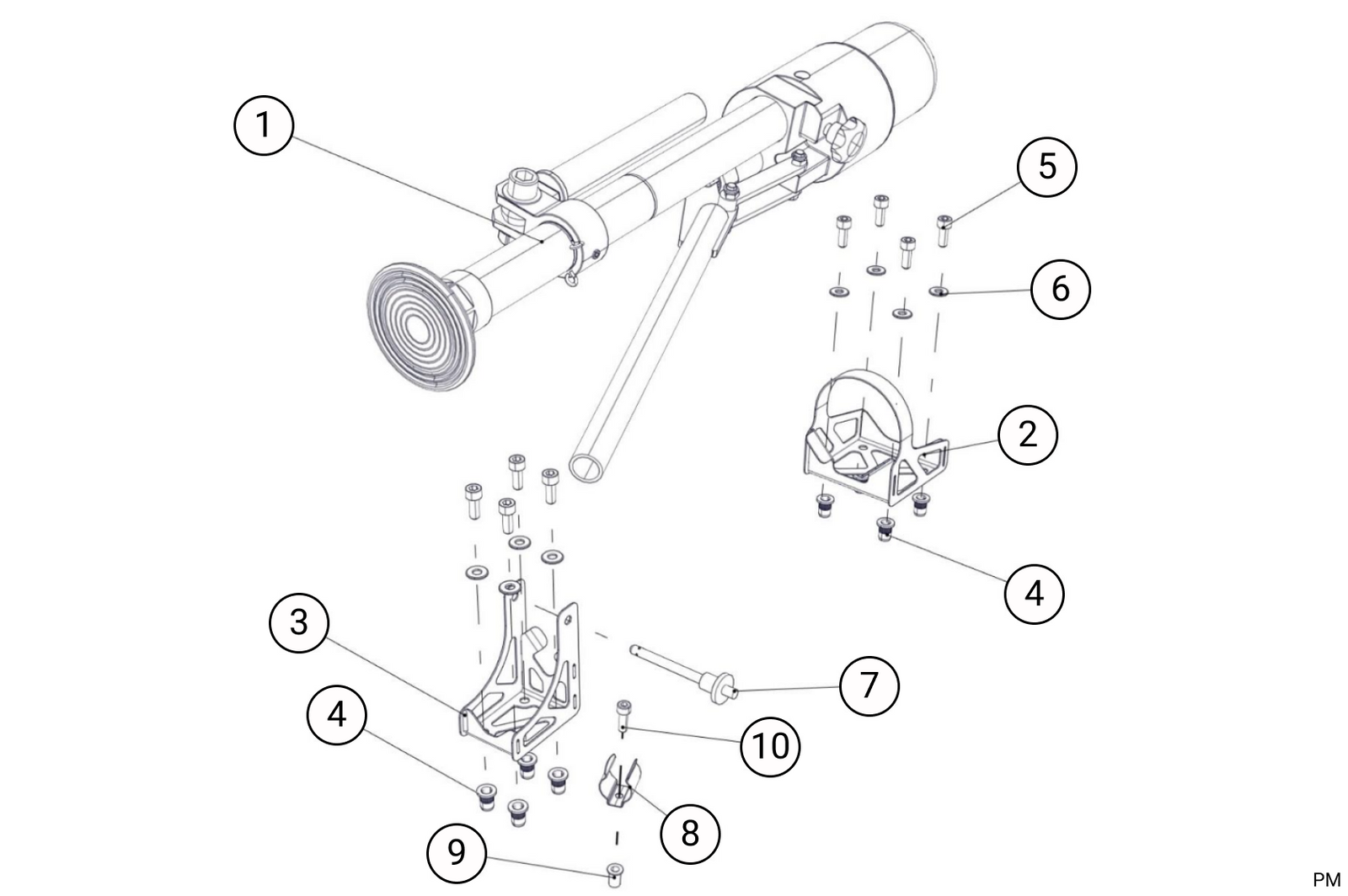 1
5
6
2
4
3
7
4
10
8
9
PM