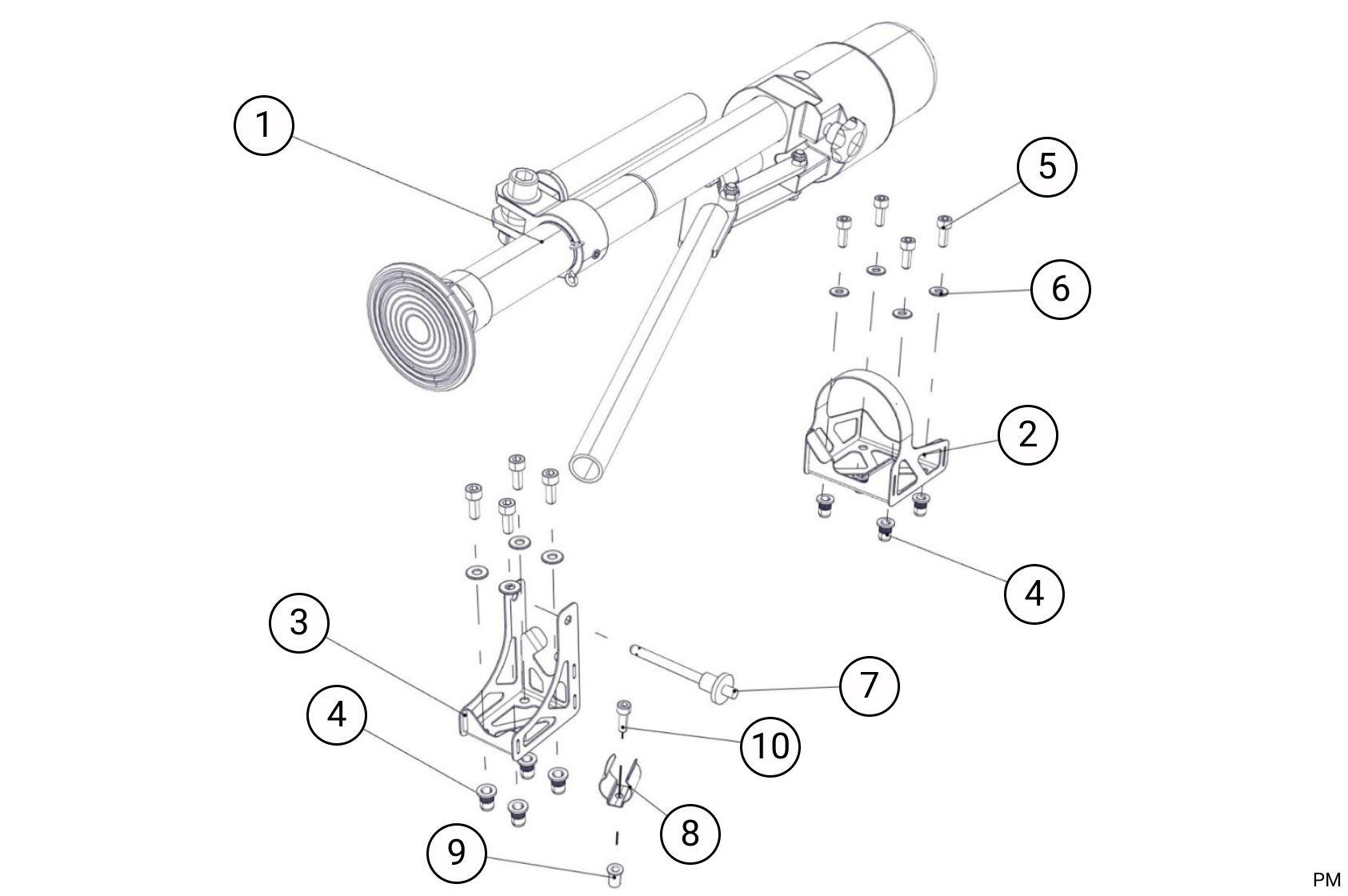 1
5
6
2
4
3
7
4
10
8
9
PM