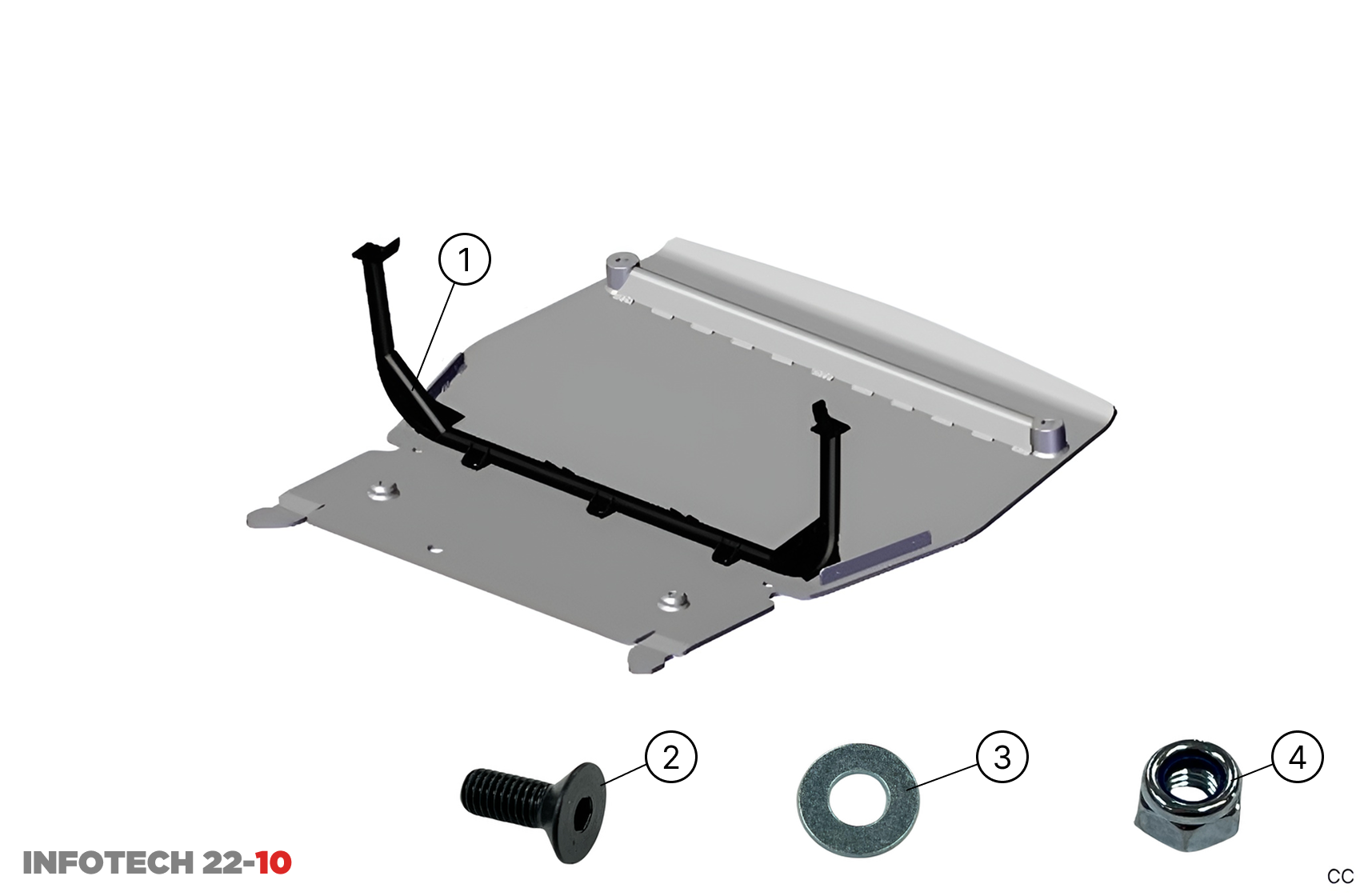 1

2

3

4

INFOTECH 22-10

CC