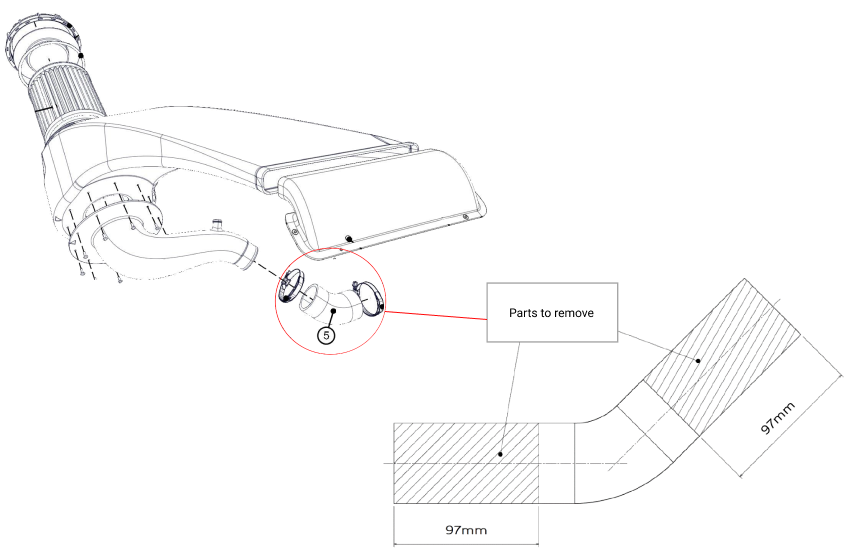 5

Parts to remove

97mm

97mm