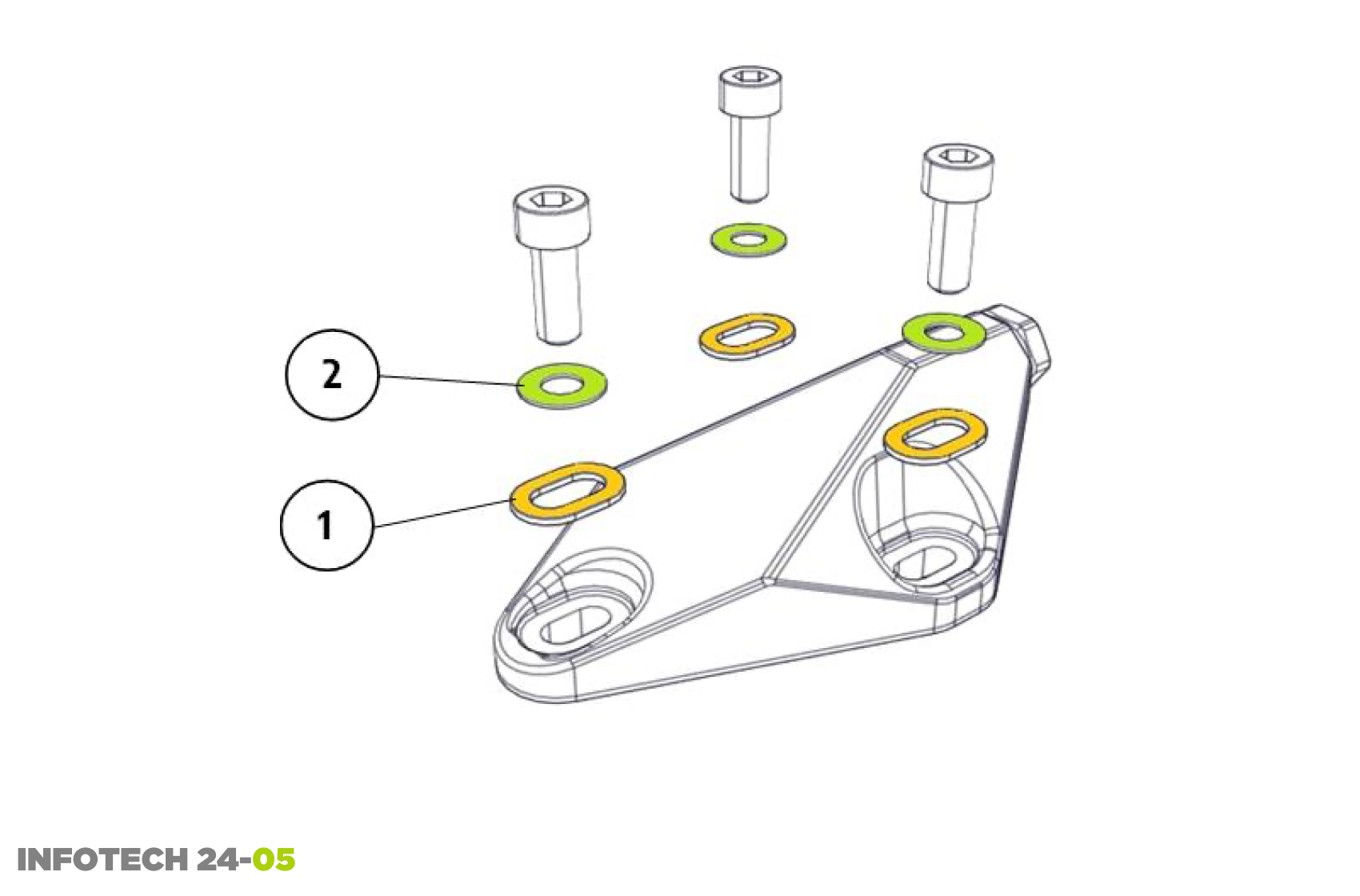 2

1

INFOTECH 24-05