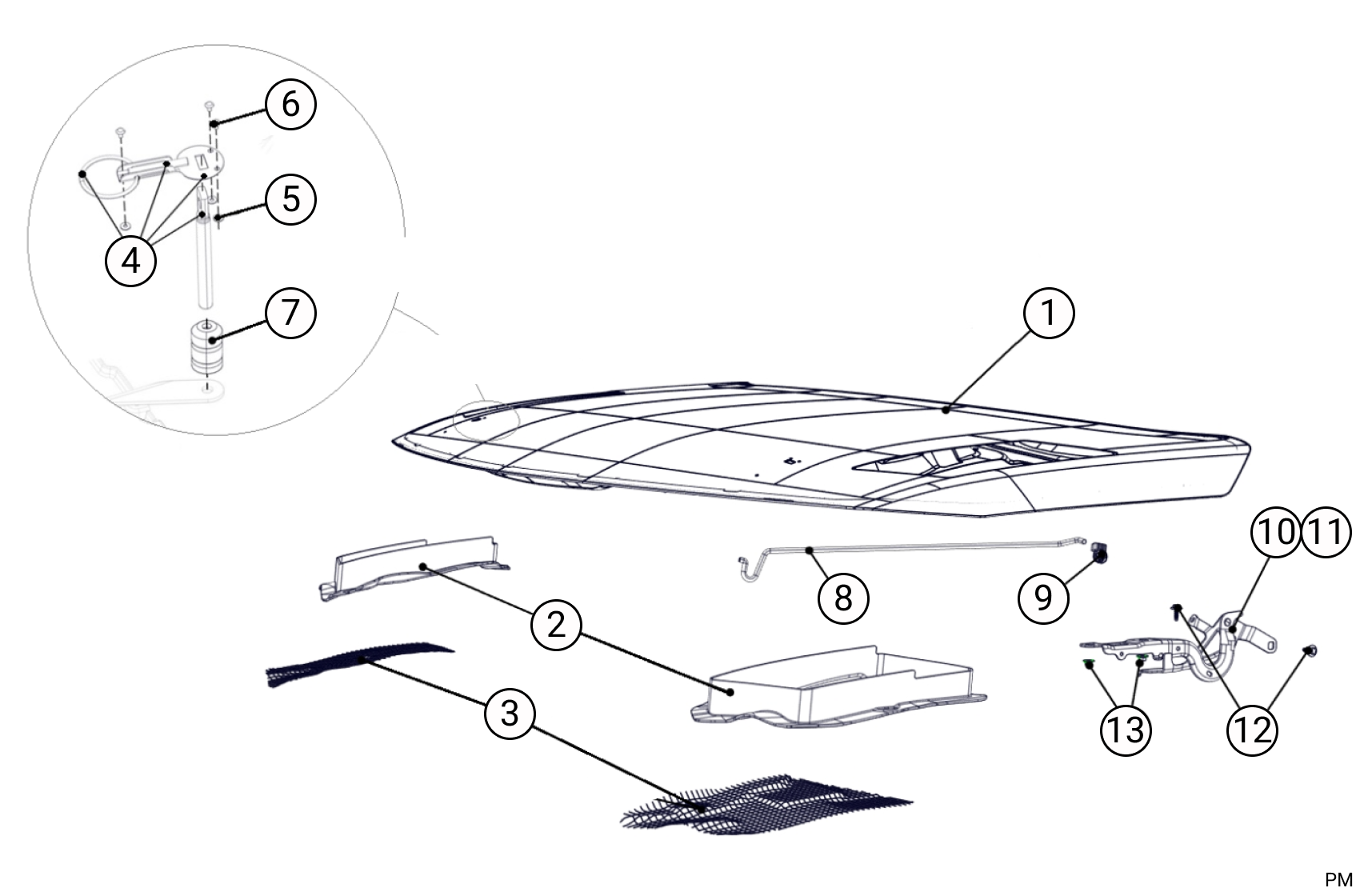 6
5
4
7
1
10
11
8
9
2
3
13
12
PM