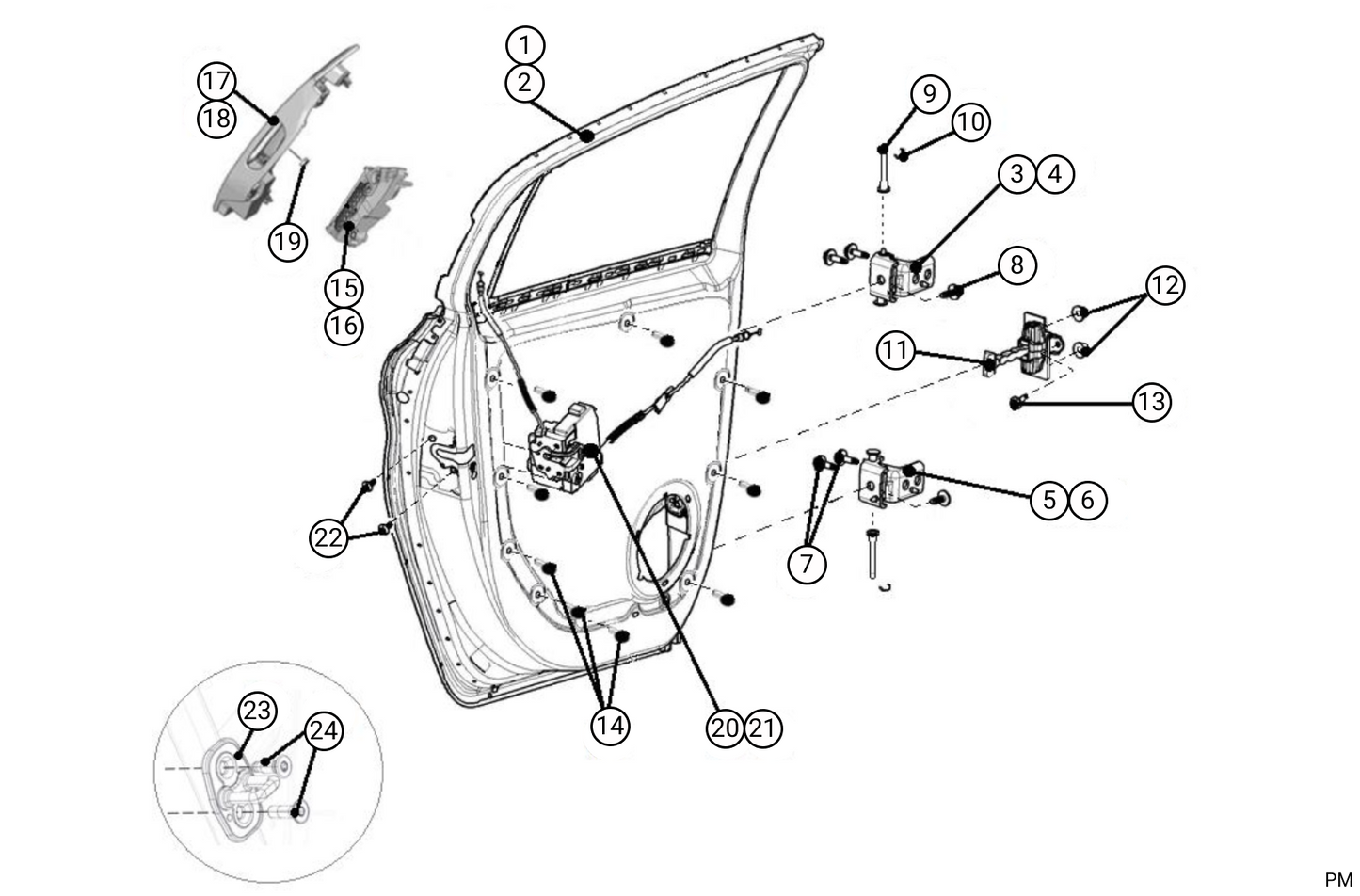 1
2
17
18
19
15
16
9
10
3 4
8
12
11
13
5 6
7
22
14
20 21
23
24
PM